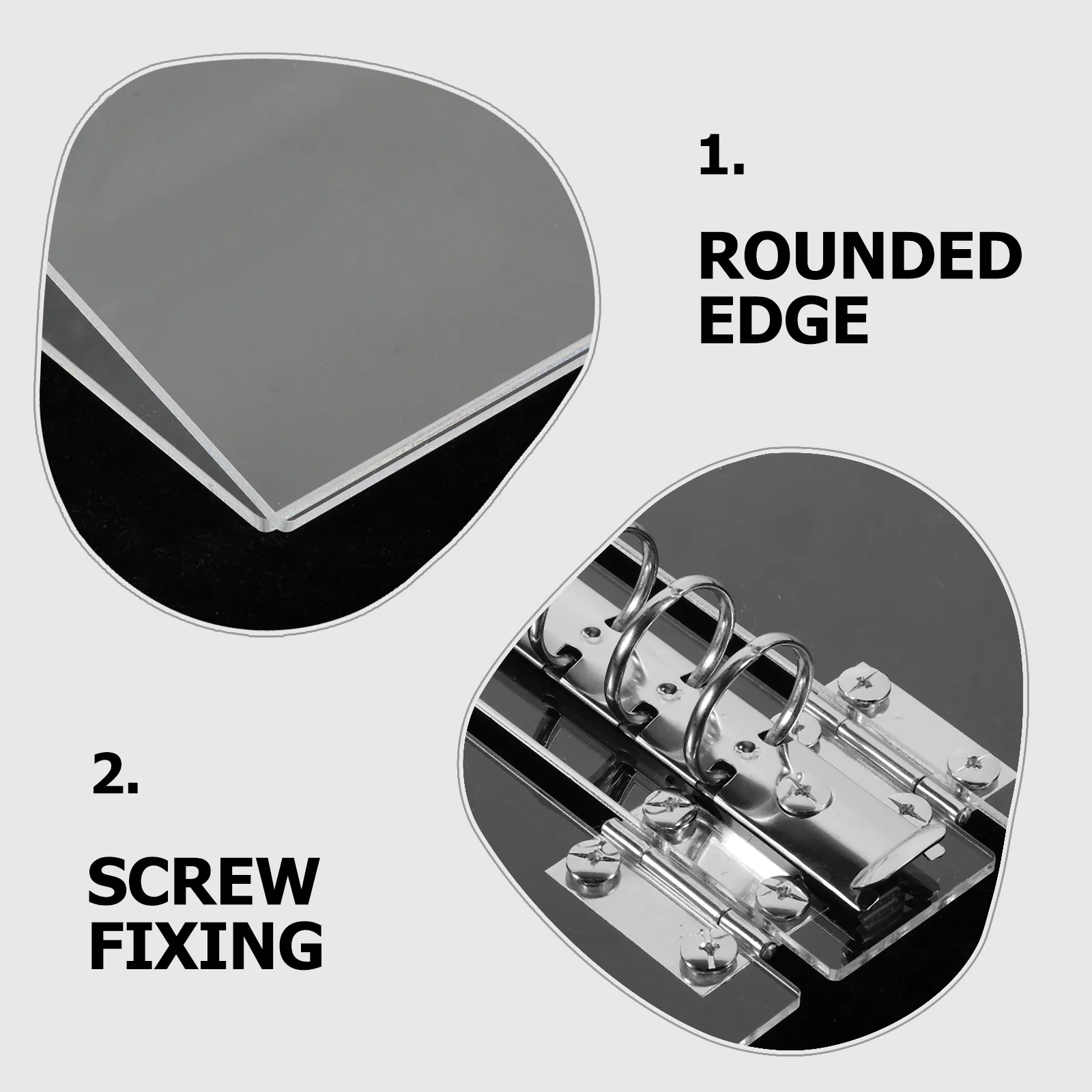 1.

ROUNDED EDGE

2.

SCREW FIXING