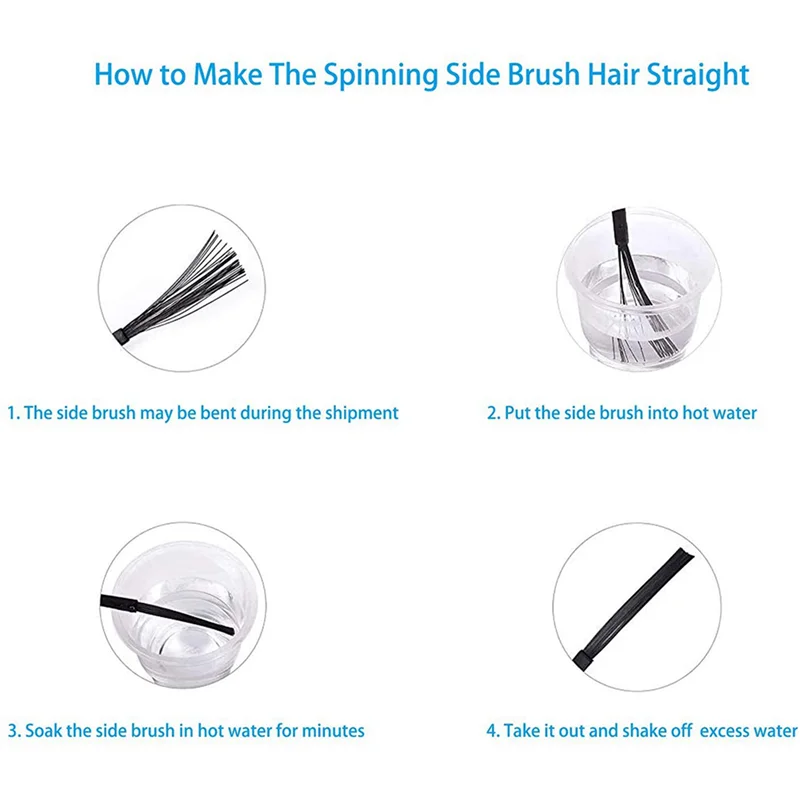 How to Make The Spinning Side Brush Hair Straight

1. The side brush may be bent during the shipment

2. Put the side brush into hot water

3. Soak the side brush in hot water for minutes

4. Take it out and shake off excess water