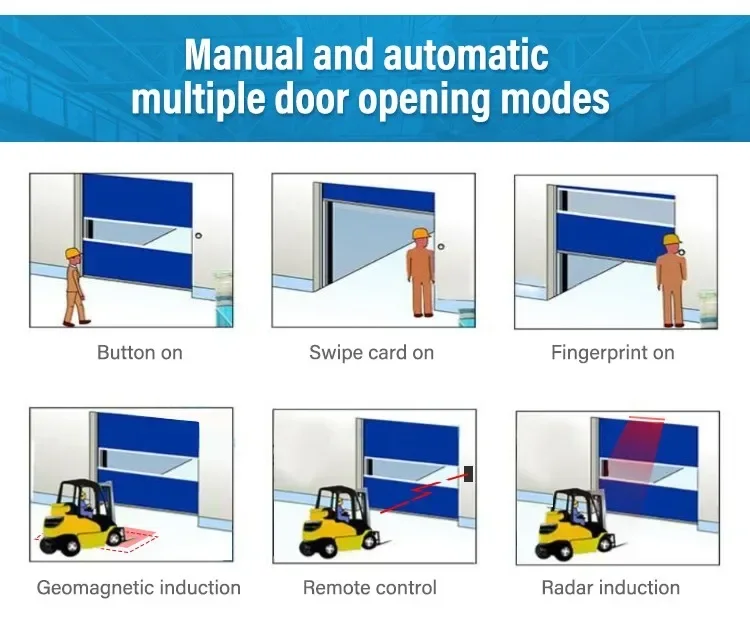 Manual and automatic multiple door opening modes

Button on

Swipe card on

Fingerprint on

Geomagnetic induction

Remote control

Radar induction