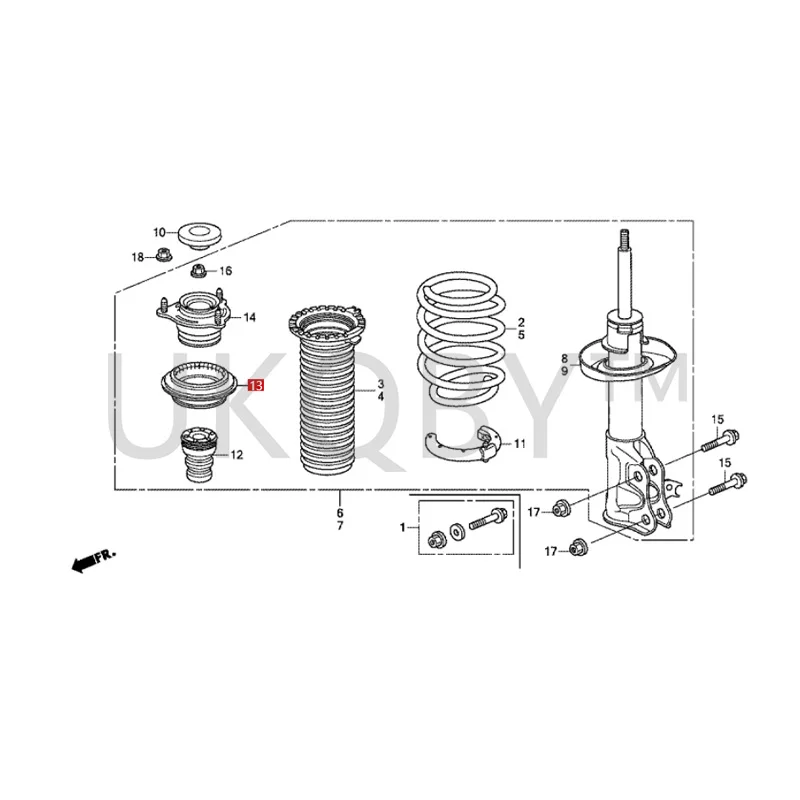 10
18
16
14
13
12
3
4
2
5
11
8
9
15
15
17
17
6
7
1
FR.
UKQBY™