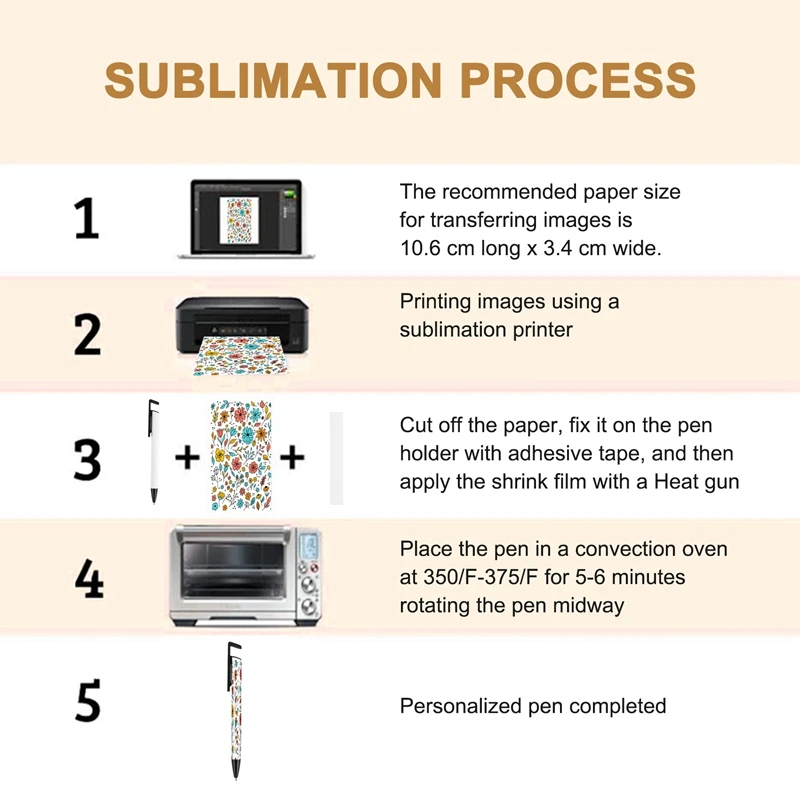 SUBLIMATION PROCESS

1

The recommended paper size for transferring images is 10.6 cm long x 3.4 cm wide.

2

Printing images using a sublimation printer

3

+ +

Cut off the paper, fix it on the pen holder with adhesive tape, and then apply the shrink film with a Heat gun

4

Place the pen in a convection oven at 350/F-375/F for 5-6 minutes rotating the pen midway

5

Personalized pen completed