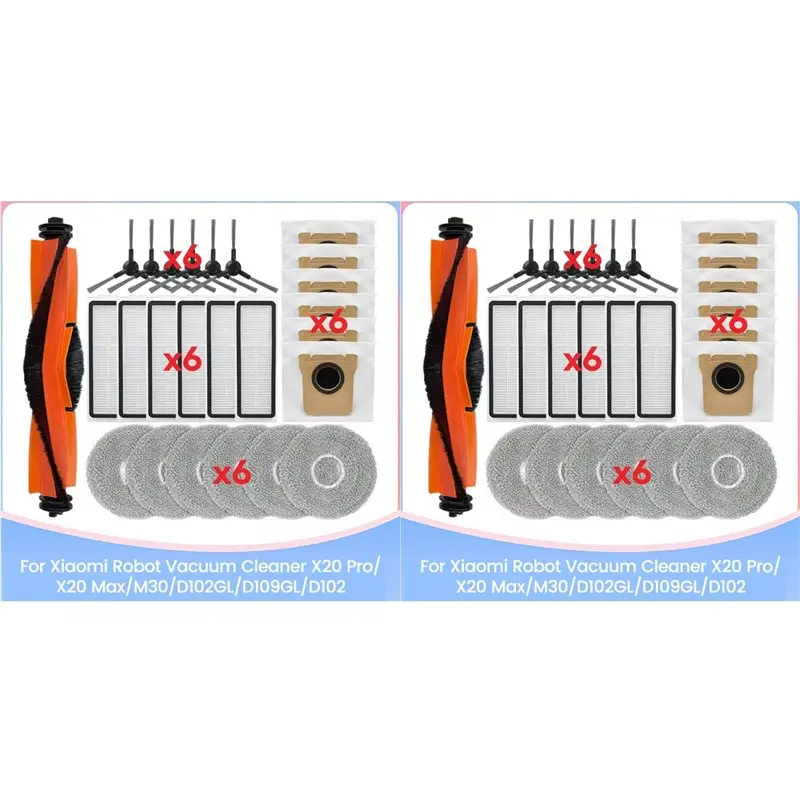 x6

x6

x6

x6

For Xiaomi Robot Vacuum Cleaner X20 Pro/ X20 Max/M30/D102GL/D109GL/D102

x6

x6

x6

x6

For Xiaomi Robot Vacuum Cleaner X20 Pro/ X20 Max/M30/D102GL/D109GL/D102