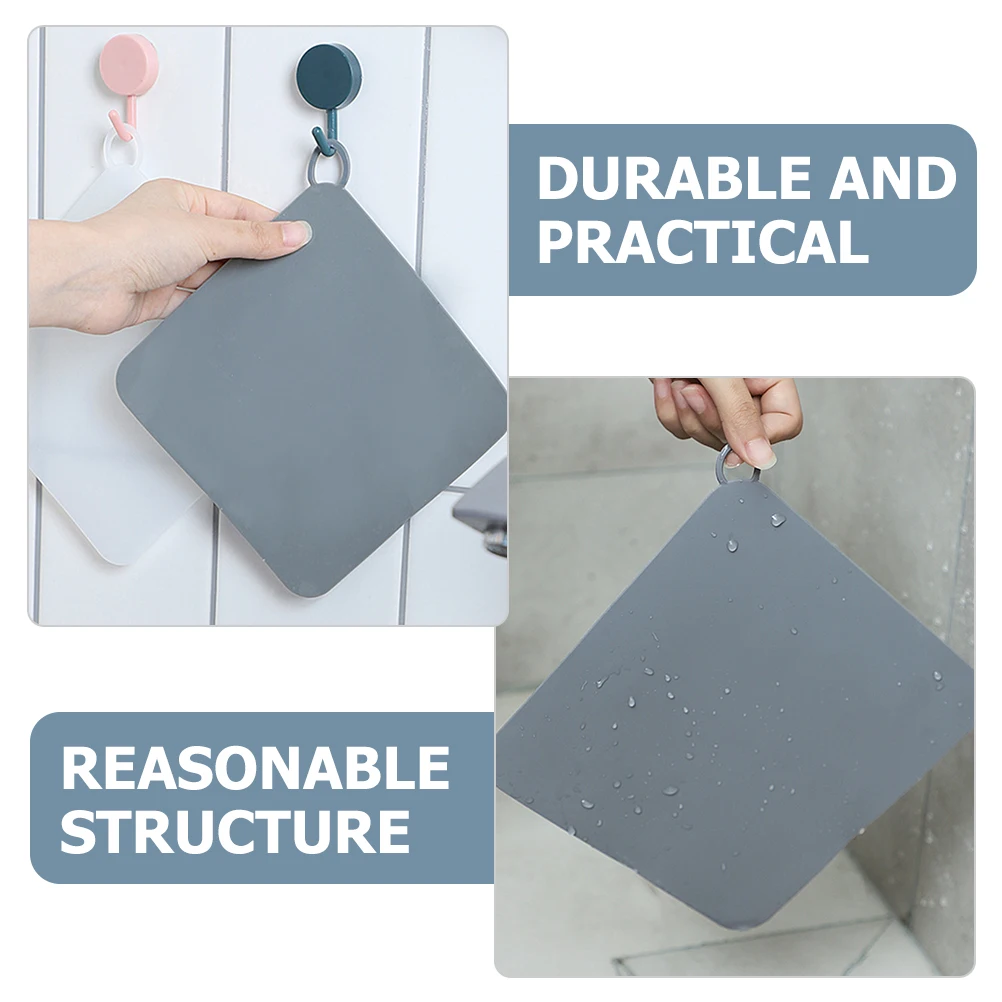 DURABLE AND PRACTICAL

REASONABLE STRUCTURE