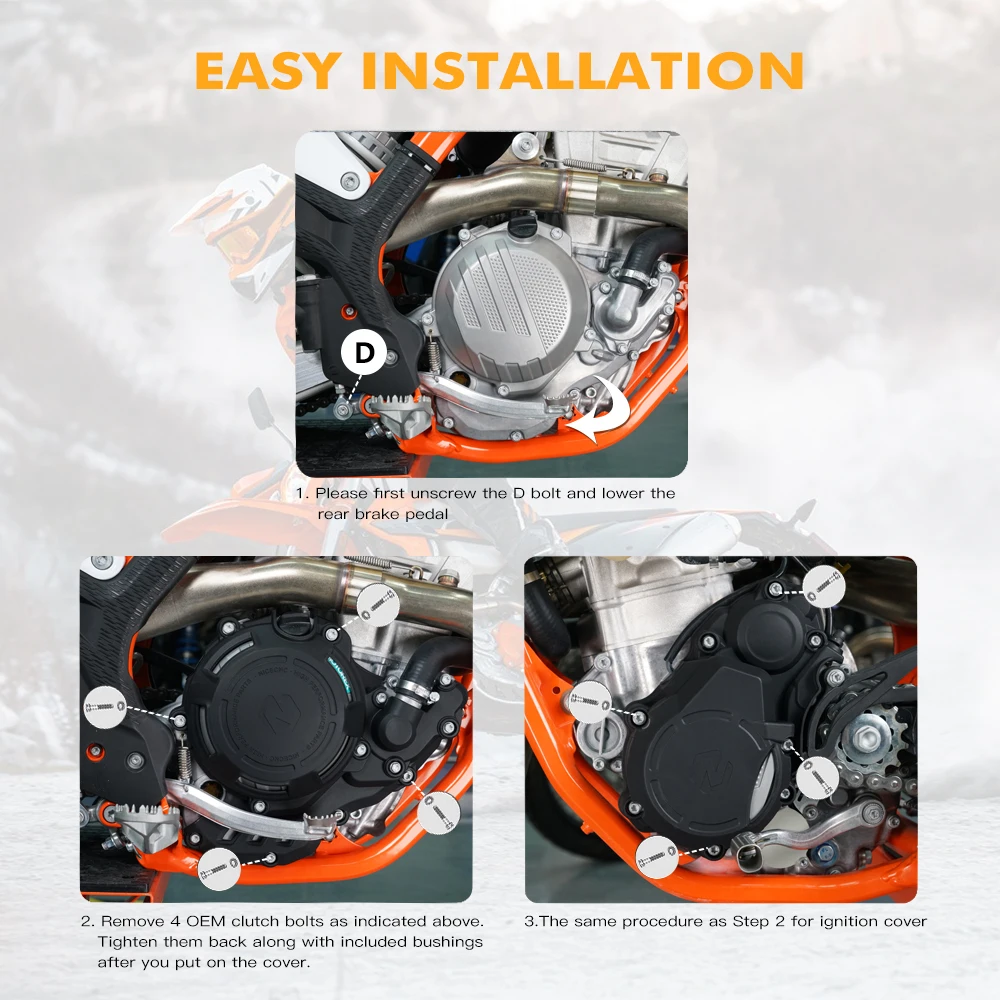 EASY INSTALLATION

D

1. Please first unscrew the D bolt and lower the rear brake pedal

2. Remove 4 OEM clutch bolts as indicated above. Tighten them back along with included bushings after you put on the cover.

3.The same procedure as Step 2 for ignition cover