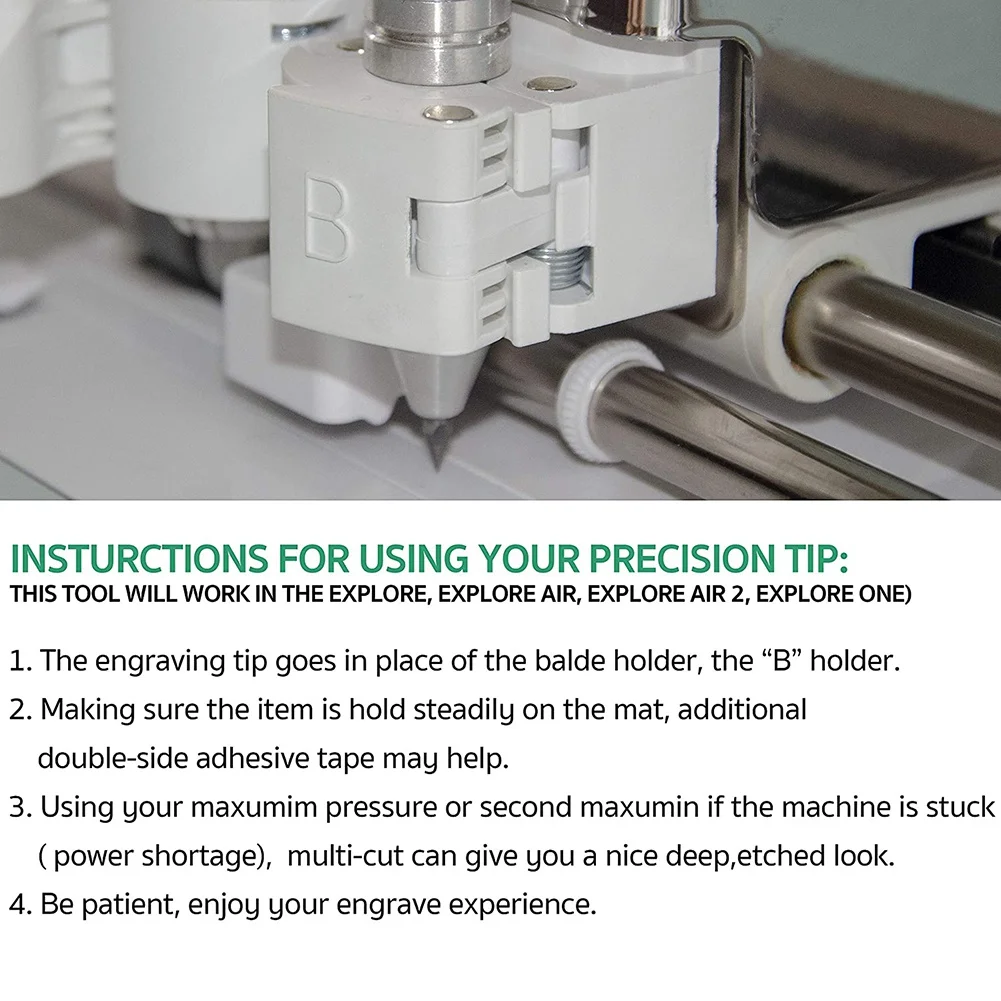 B

INSTURCTIONS FOR USING YOUR PRECISION TIP:
THIS TOOL WILL WORK IN THE EXPLORE, EXPLORE AIR, EXPLORE AIR 2, EXPLORE ONE)

1. The engraving tip goes in place of the balde holder, the “B” holder.
2. Making sure the item is hold steadily on the mat, additional double-side adhesive tape may help.
3. Using your maxumim pressure or second maxumin if the machine is stuck ( power shortage), multi-cut can give you a nice deep,etched look.
4. Be patient, enjoy your engrave experience.