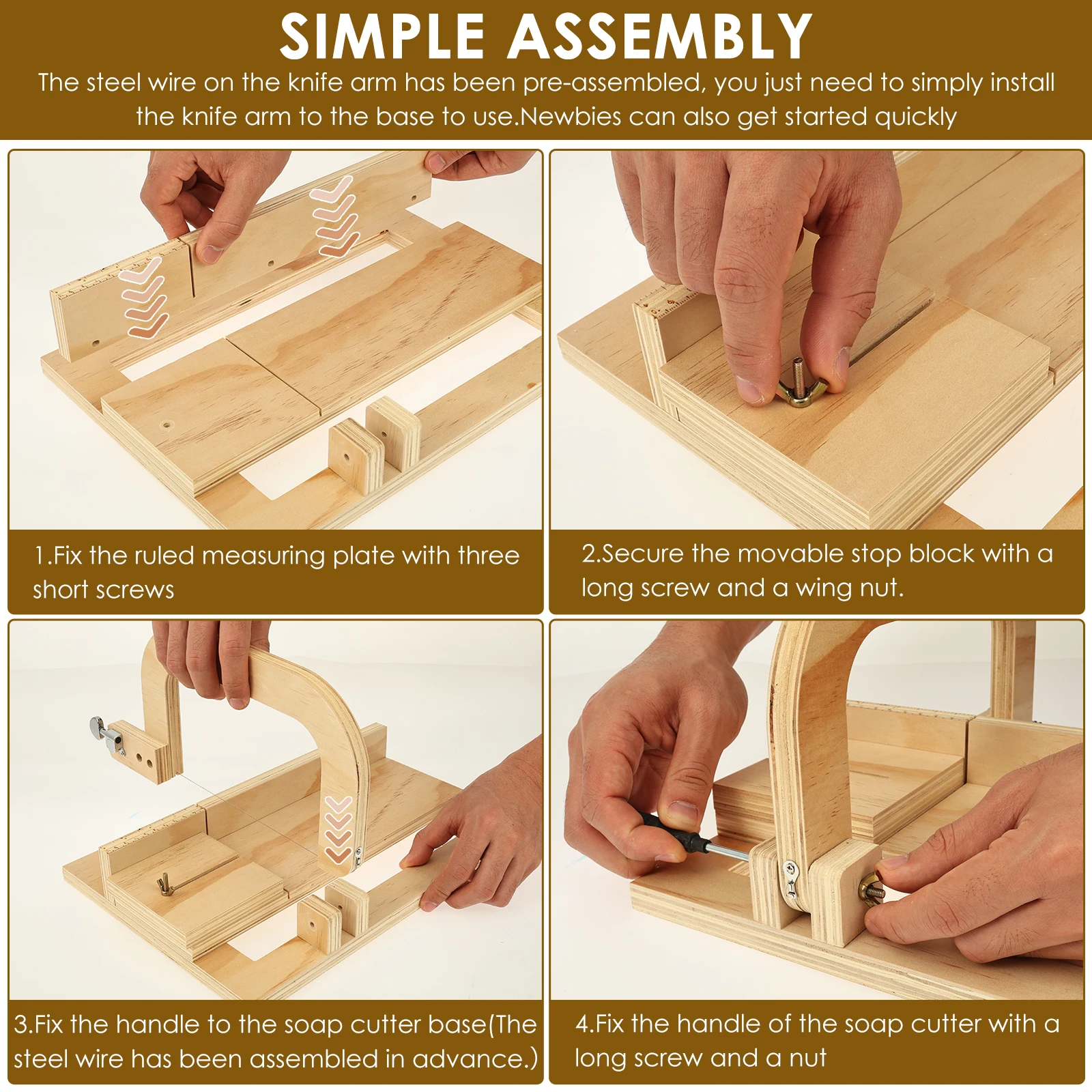 SIMPLE ASSEMBLY

The steel wire on the knife arm has been pre-assembled, you just need to simply install the knife arm to the base to use.Newbies can also get started quickly

1.Fix the ruled measuring plate with three short screws

2.Secure the movable stop block with a long screw and a wing nut.

3.Fix the handle to the soap cutter base(The steel wire has been assembled in advance.)

4.Fix the handle of the soap cutter with a long screw and a nut