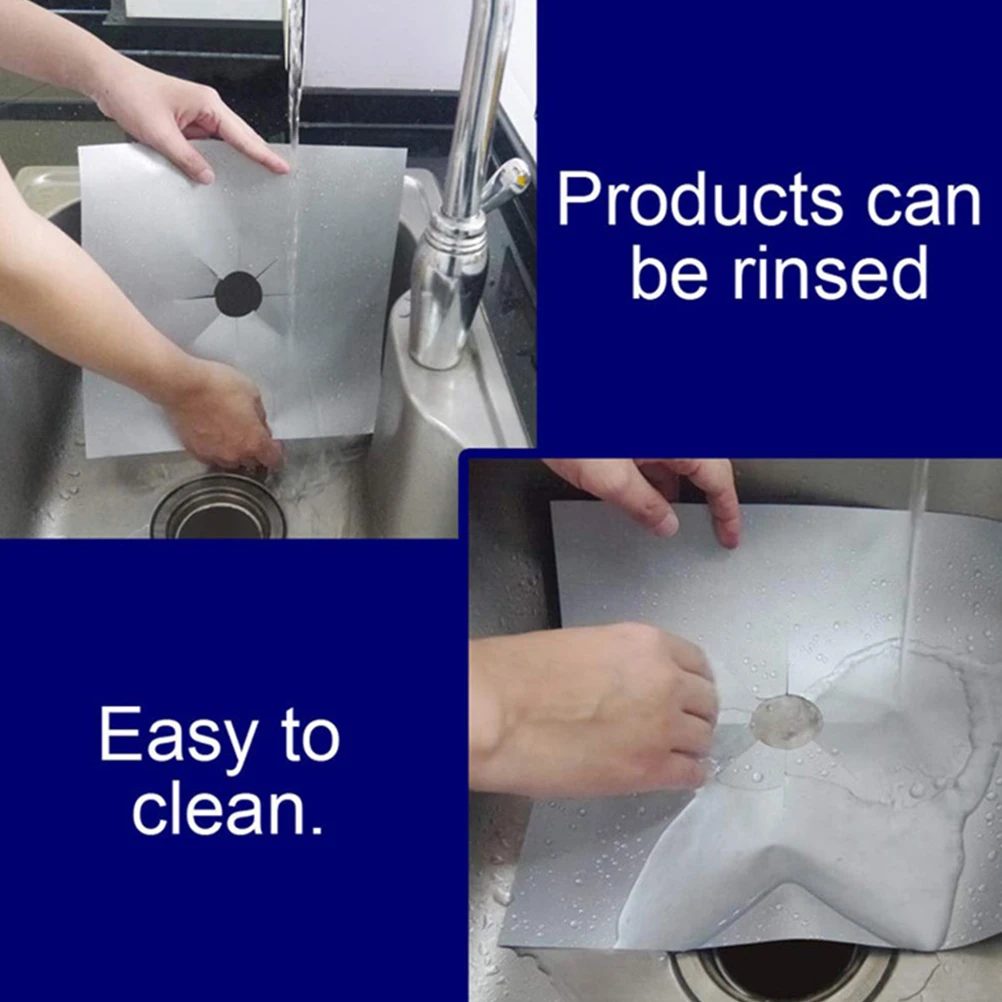 Products can be rinsed

Easy to clean.