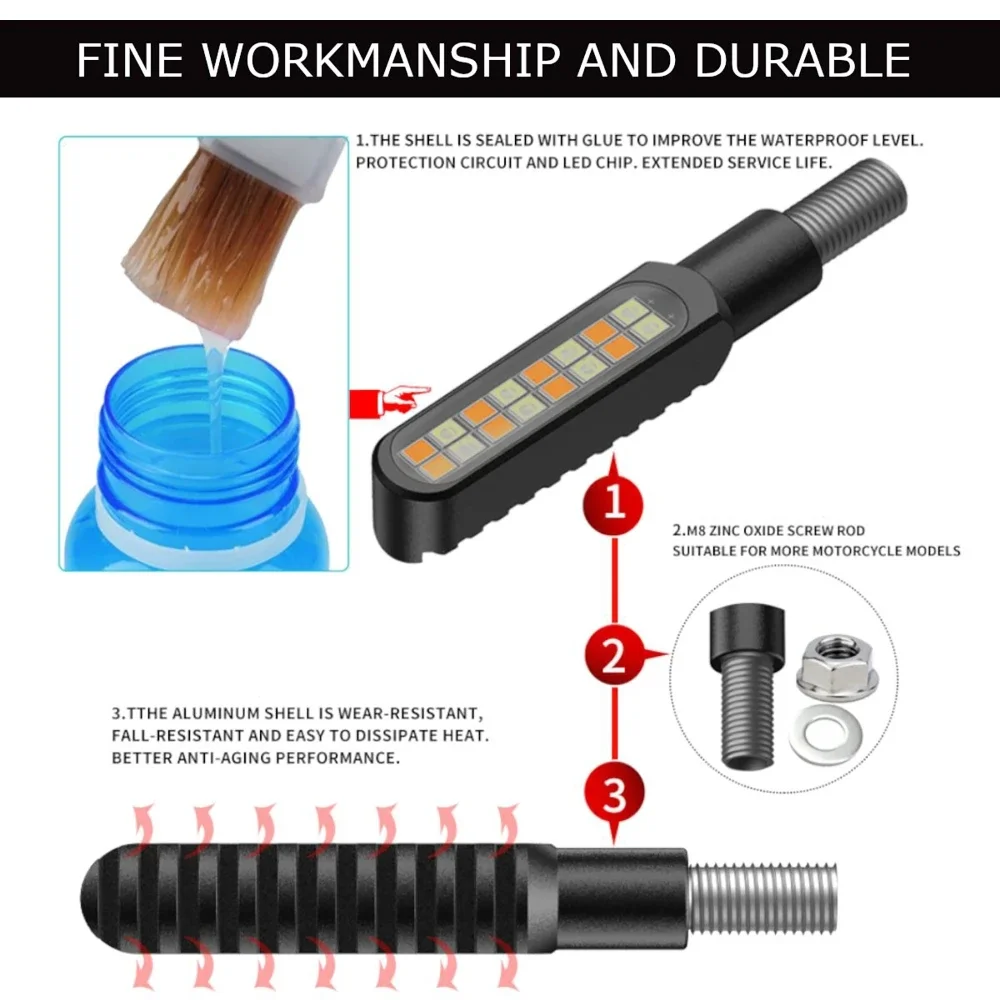 FINE WORKMANSHIP AND DURABLE

1.THE SHELL IS SEALED WITH GLUE TO IMPROVE THE WATERPROOF LEVEL. PROTECTION CIRCUIT AND LED CHIP. EXTENDED SERVICE LIFE.

1

2.M8 ZINC OXIDE SCREW ROD SUITABLE FOR MORE MOTORCYCLE MODELS

2

3.TTHE ALUMINUM SHELL IS WEAR-RESISTANT, FALL-RESISTANT AND EASY TO DISSIPATE HEAT. BETTER ANTI-AGING PERFORMANCE.

3