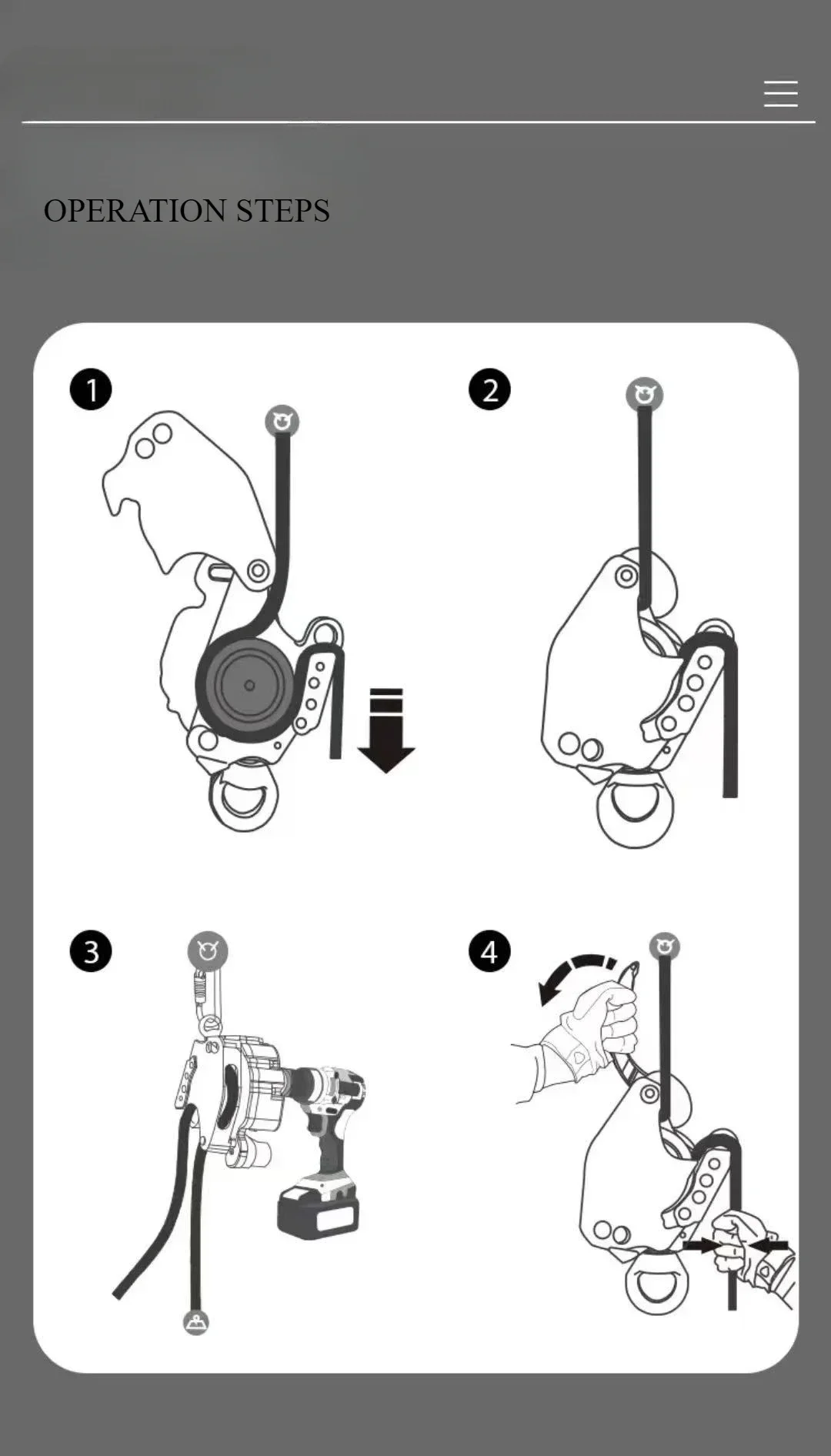 OPERATION STEPS

1

2

3

4