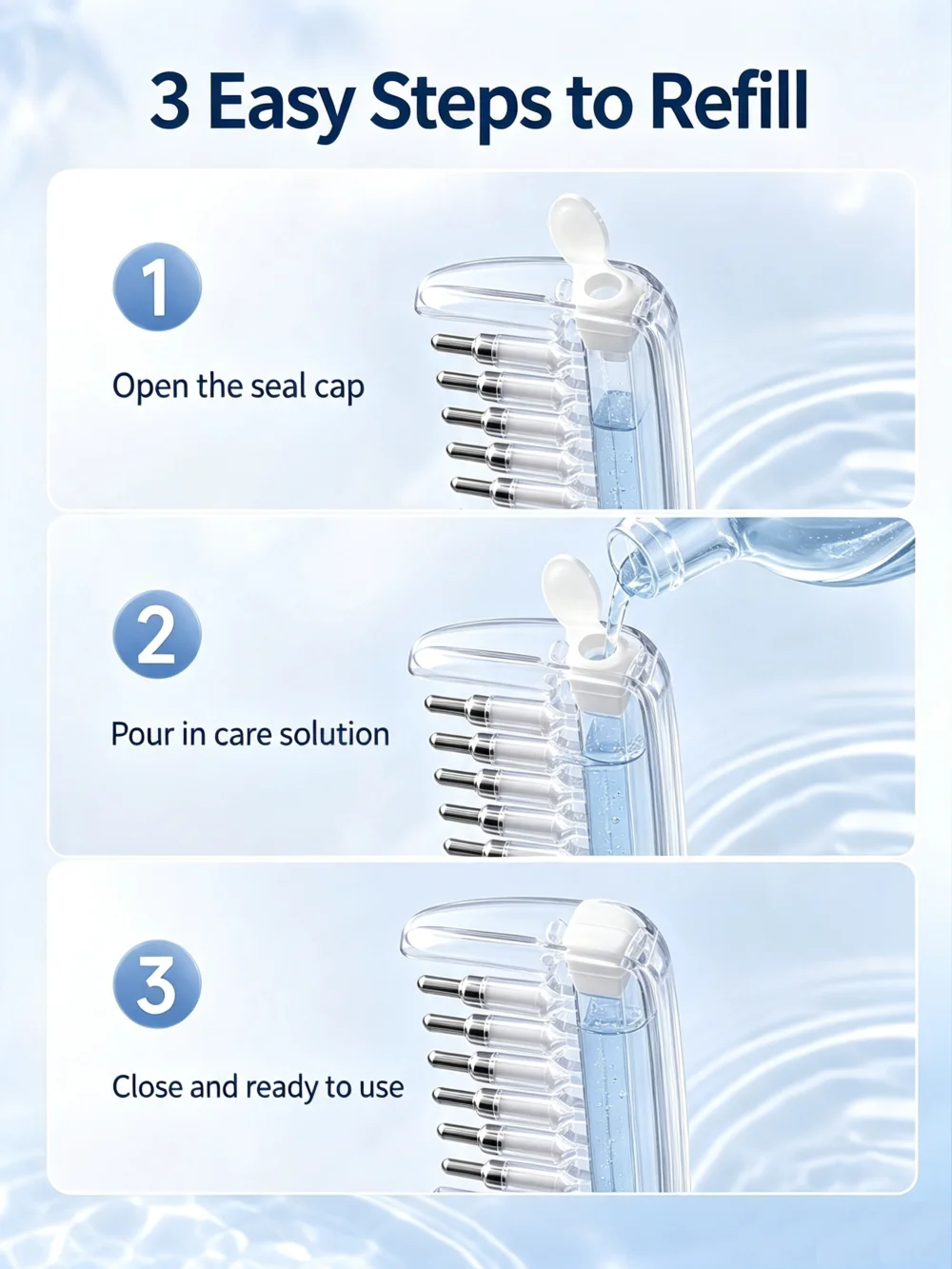 3 Easy Steps to Refill

1

Open the seal cap

2

Pour in care solution

3

Close and ready to use