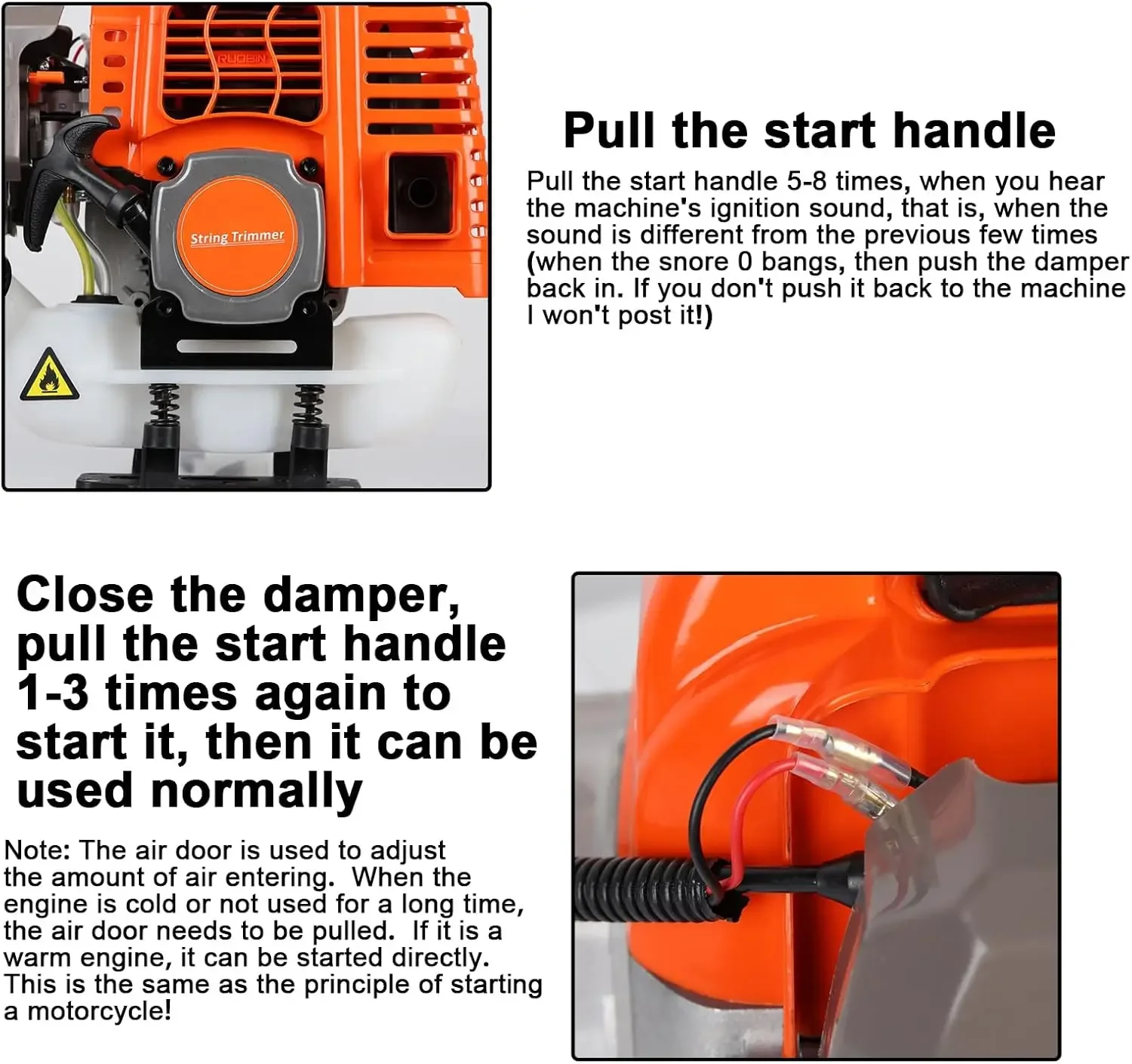 RUOBIN

String Trimmer

Pull the start handle

Pull the start handle 5-8 times, when you hear the machine's ignition sound, that is, when the sound is different from the previous few times (when the snore 0 bangs, then push the damper back in. If you don't push it back to the machine I won't post it!)

Close the damper, pull the start handle 1-3 times again to start it, then it can be used normally

Note: The air door is used to adjust the amount of air entering. When the engine is cold or not used for a long time, the air door needs to be pulled. If it is a warm engine, it can be started directly. This is the same as the principle of starting a motorcycle!