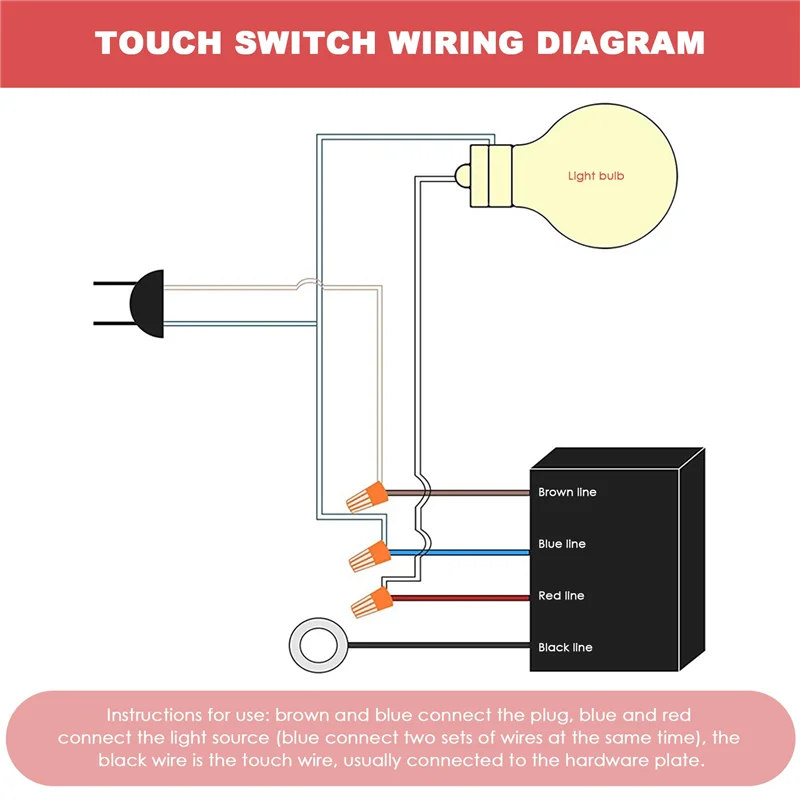 TOUCH SWITCH WIRING DIAGRAM

Light bulb

Brown line

Blue line

Red line

Black line

Instructions for use: brown and blue connect the plug, blue and red connect the light source (blue connect two sets of wires at the same time), the black wire is the touch wire, usually connected to the hardware plate.