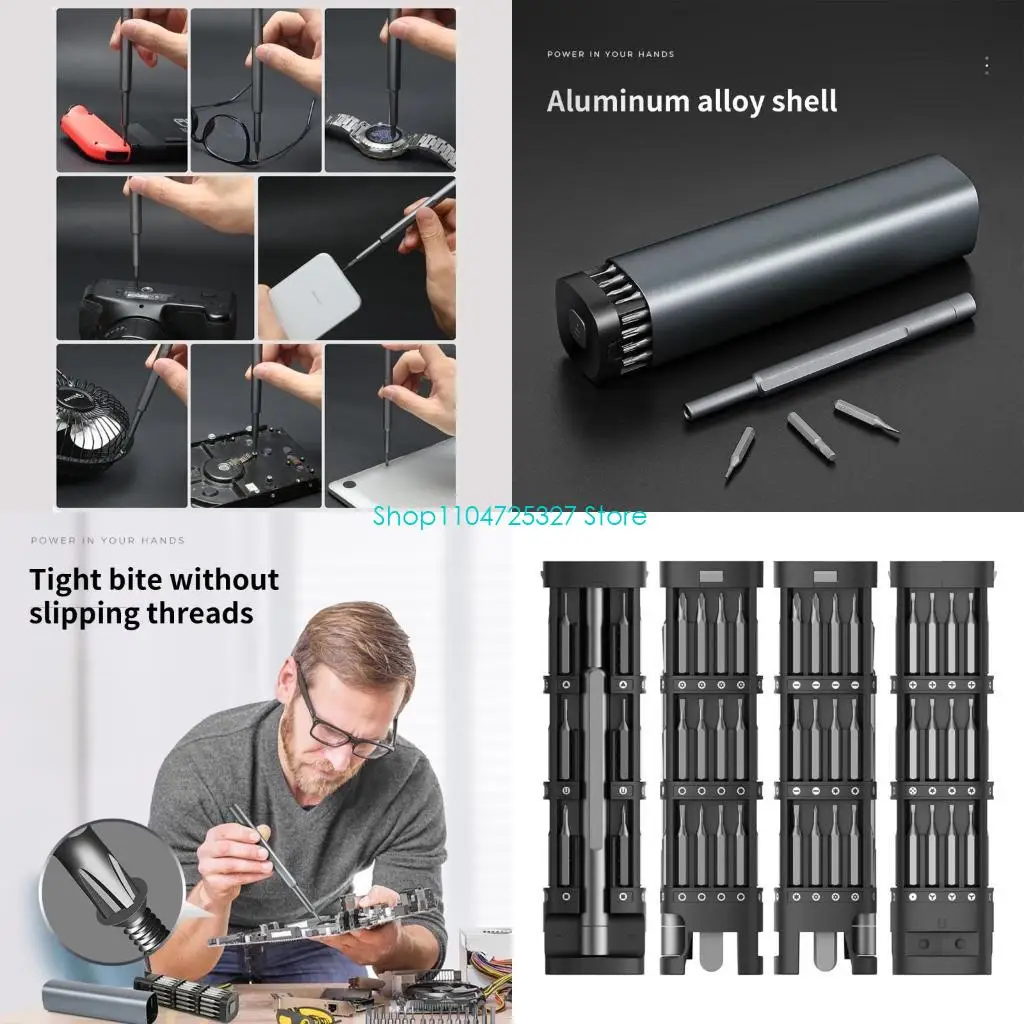 POWER IN YOUR HANDS

Aluminum alloy shell

Shop1104725327 Store

POWER IN YOUR HANDS

Tight bite without slipping threads