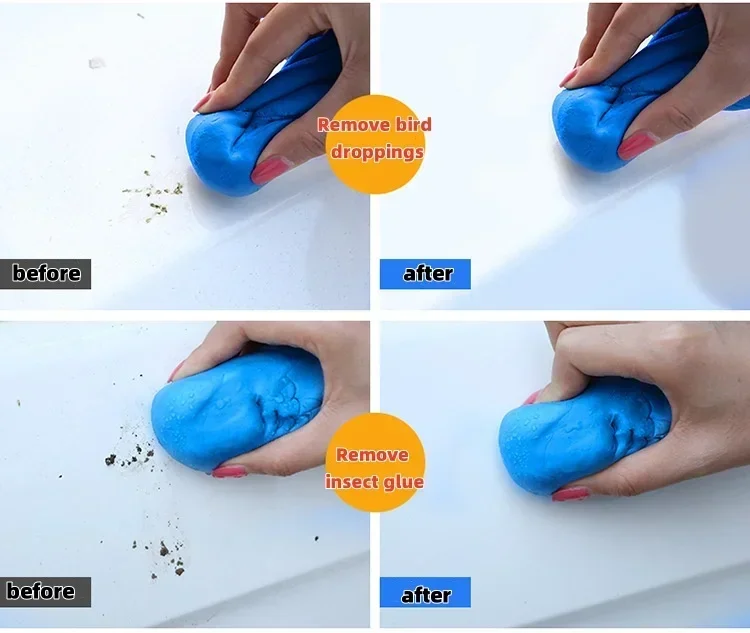 Remove bird droppings

before

after

Remove insect glue

before

after