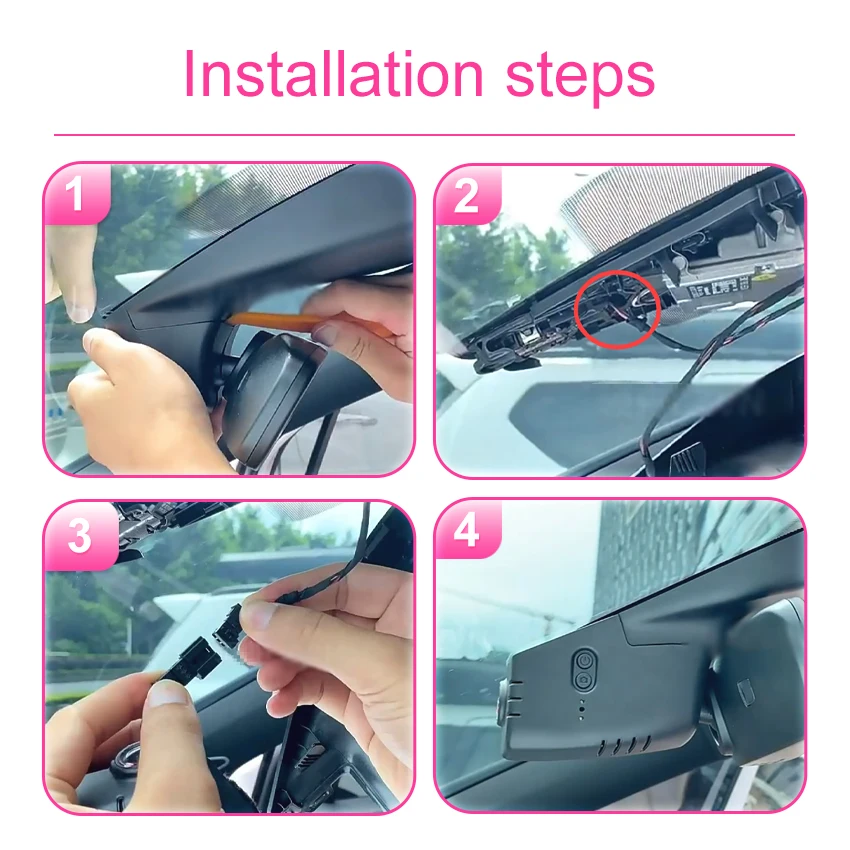 Installation steps

1

2

3

4