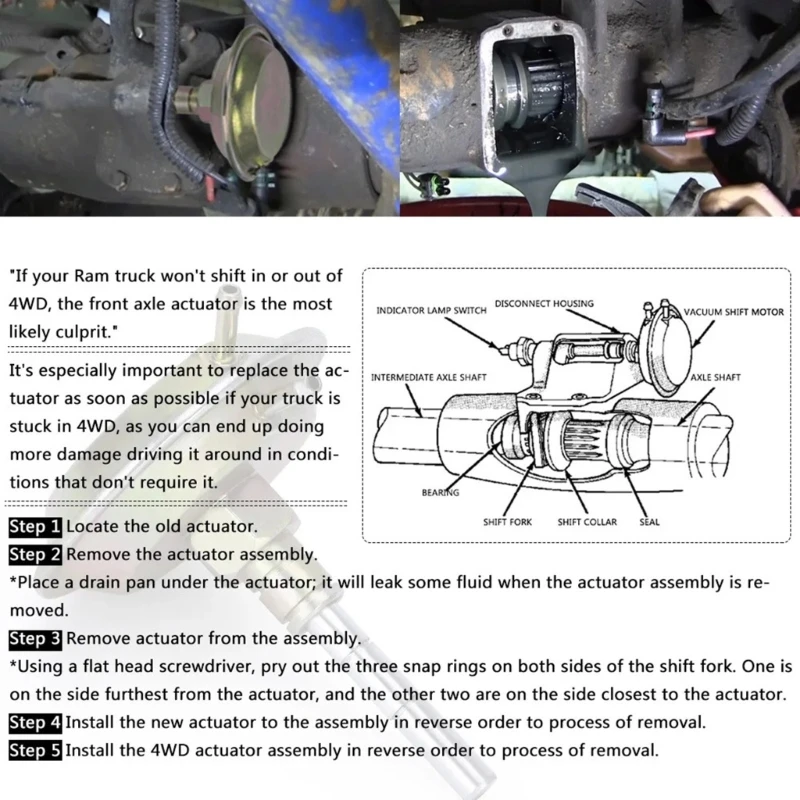 "If your Ram truck won't shift in or out of 4WD, the front axle actuator is the most likely culprit."

It's especially important to replace the actuator as soon as possible if your truck is stuck in 4WD, as you can end up doing more damage driving it around in conditions that don't require it.

INDICATOR LAMP SWITCH
DISCONNECT HOUSING
VACUUM SHIFT MOTOR
INTERMEDIATE AXLE SHAFT
AXLE SHAFT
BEARING
SHIFT FORK
SHIFT COLLAR
SEAL

Step 1 Locate the old actuator.
Step 2 Remove the actuator assembly.
*Place a drain pan under the actuator; it will leak some fluid when the actuator assembly is removed.
Step 3 Remove actuator from the assembly.
*Using a flat head screwdriver, pry out the three snap rings on both sides of the shift fork. One is on the side furthest from the actuator, and the other two are on the side closest to the actuator.
Step 4 Install the new actuator to the assembly in reverse order to process of removal.
Step 5 Install the 4WD actuator assembly in reverse order to process of removal.