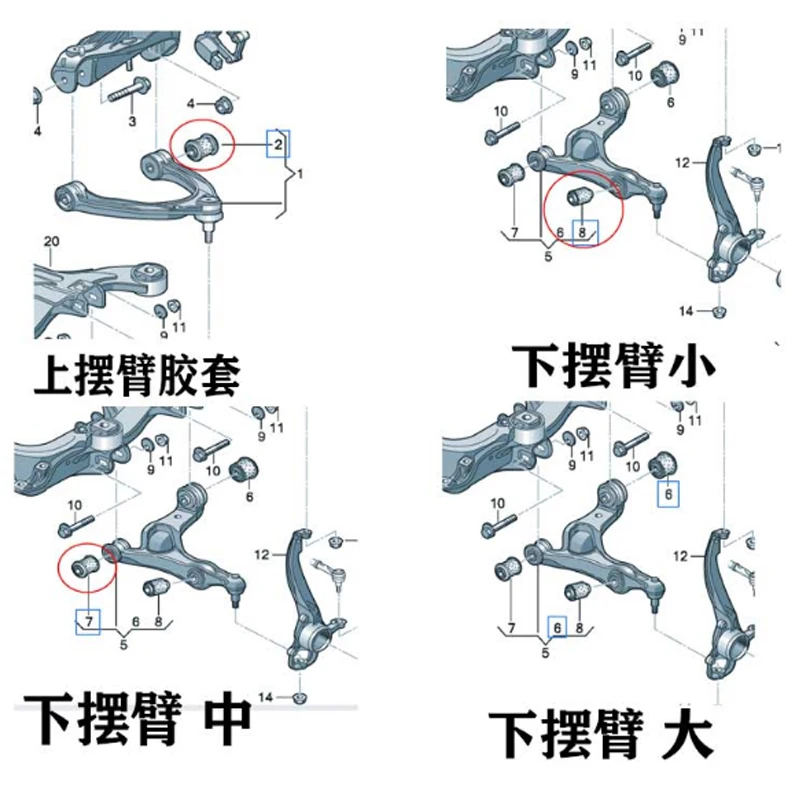 4
3
4
2
1
20
9
11
上摆臂胶套

9 11
9
11
10
6
10
12
7
6
8
5
14
下摆臂小

9
11
9
11
10
6
10
12
7
6
8
5
14
下摆臂 中

9
11
9
11
10
6
10
12
7
6
8
5
下摆臂 大