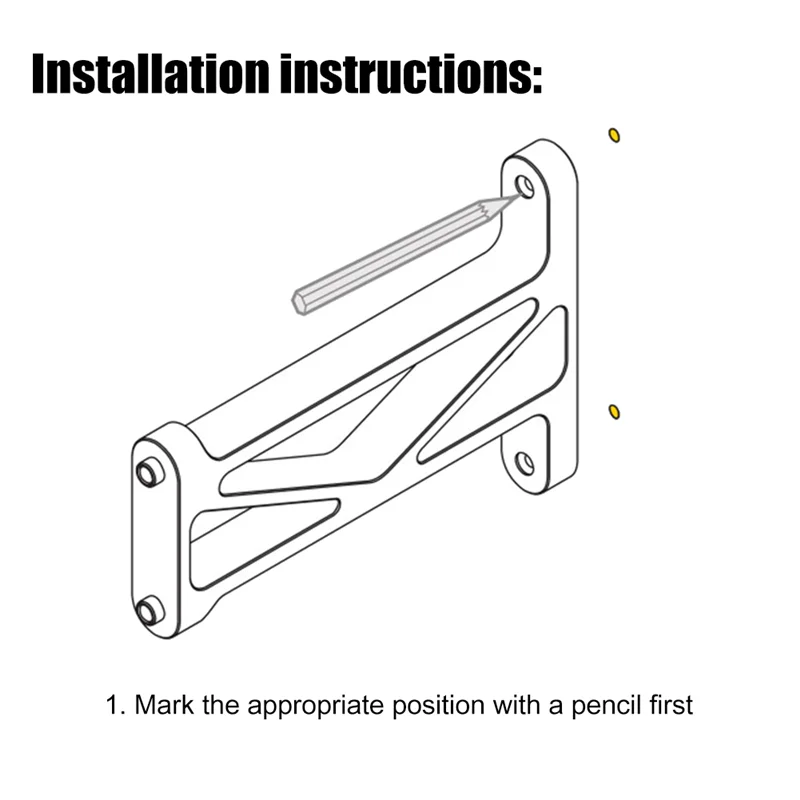 Installation instructions:

1. Mark the appropriate position with a pencil first