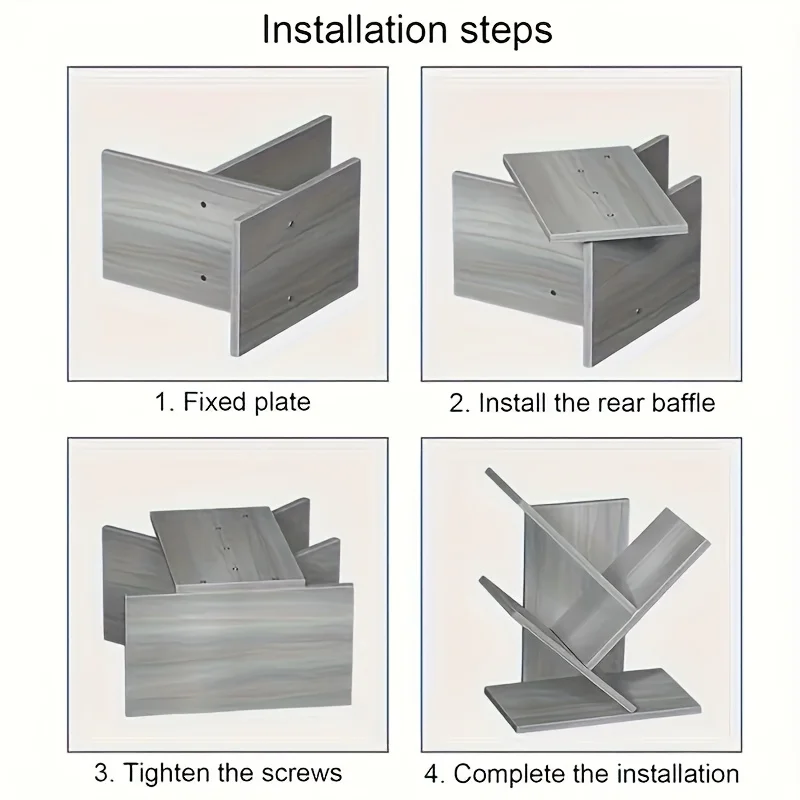 Installation steps

1. Fixed plate

2. Install the rear baffle

3. Tighten the screws

4. Complete the installation