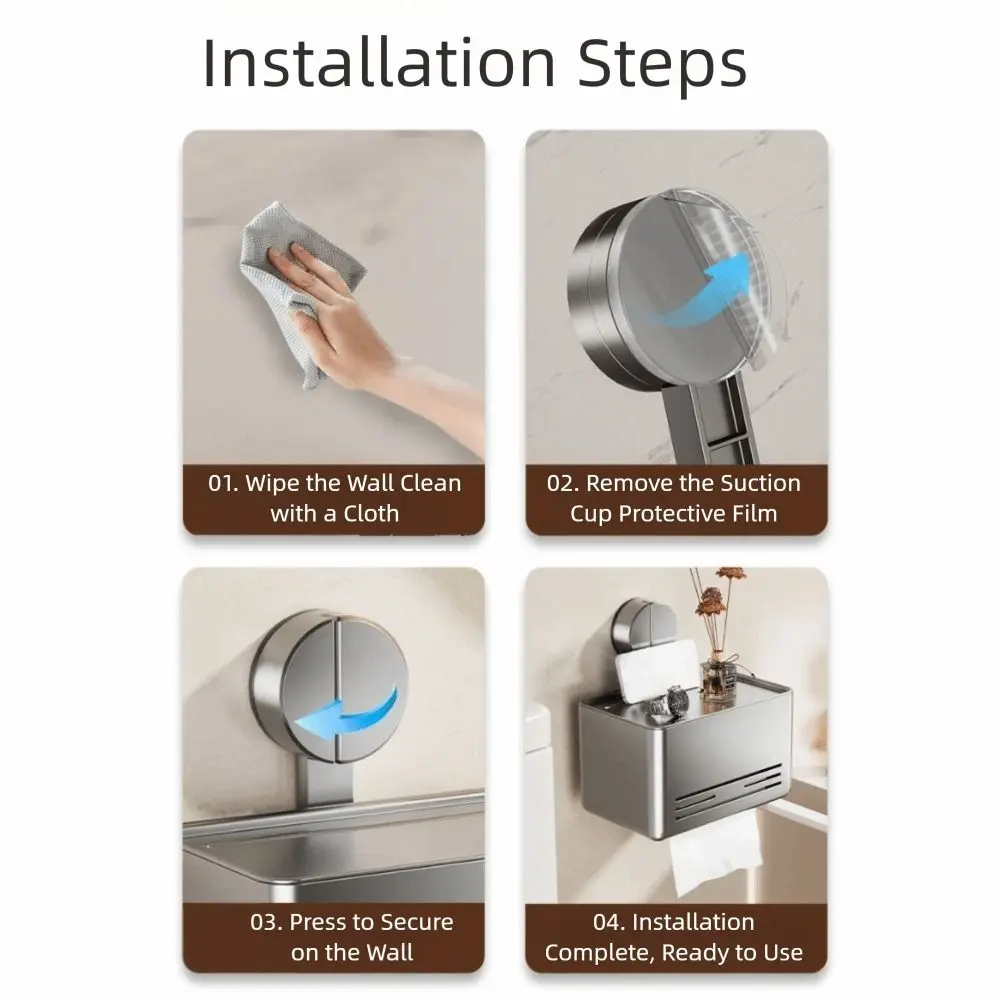 Installation Steps

01. Wipe the Wall Clean with a Cloth

02. Remove the Suction Cup Protective Film

03. Press to Secure on the Wall

04. Installation Complete, Ready to Use