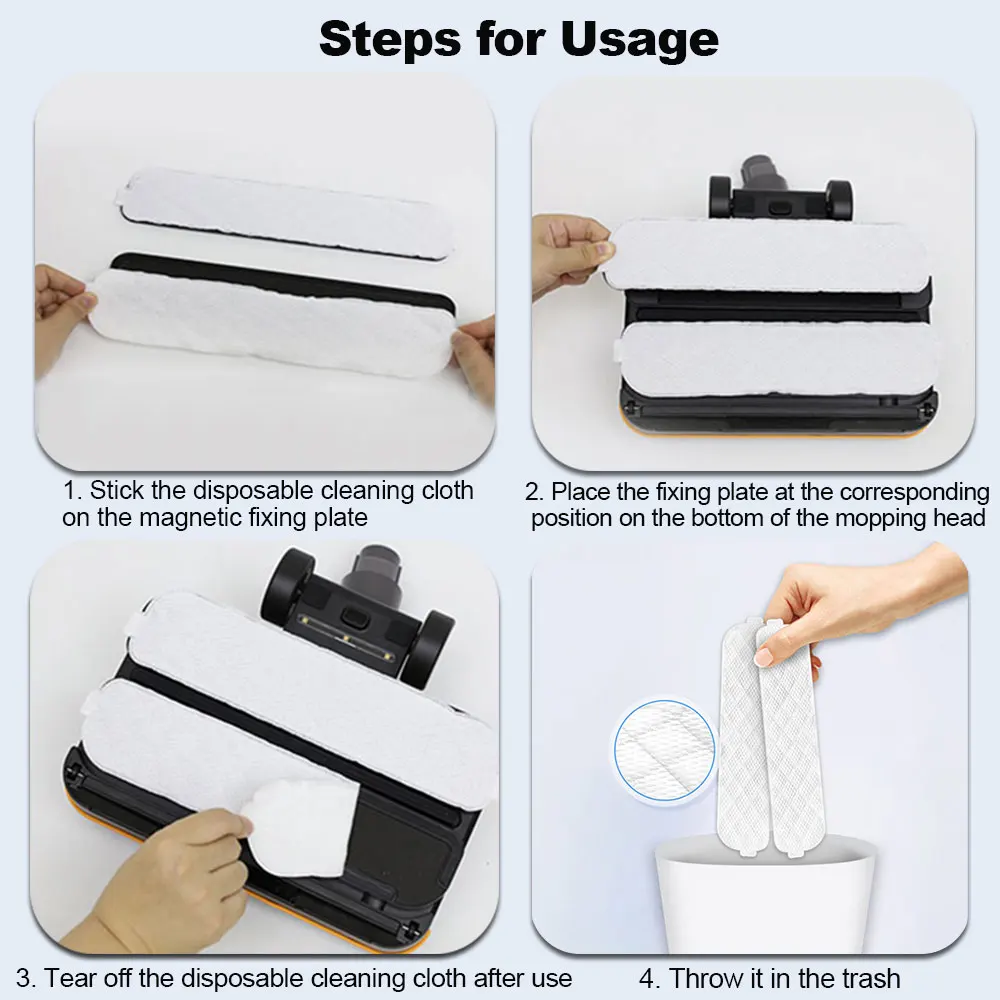 Steps for Usage

1. Stick the disposable cleaning cloth on the magnetic fixing plate

2. Place the fixing plate at the corresponding position on the bottom of the mopping head

3. Tear off the disposable cleaning cloth after use

4. Throw it in the trash