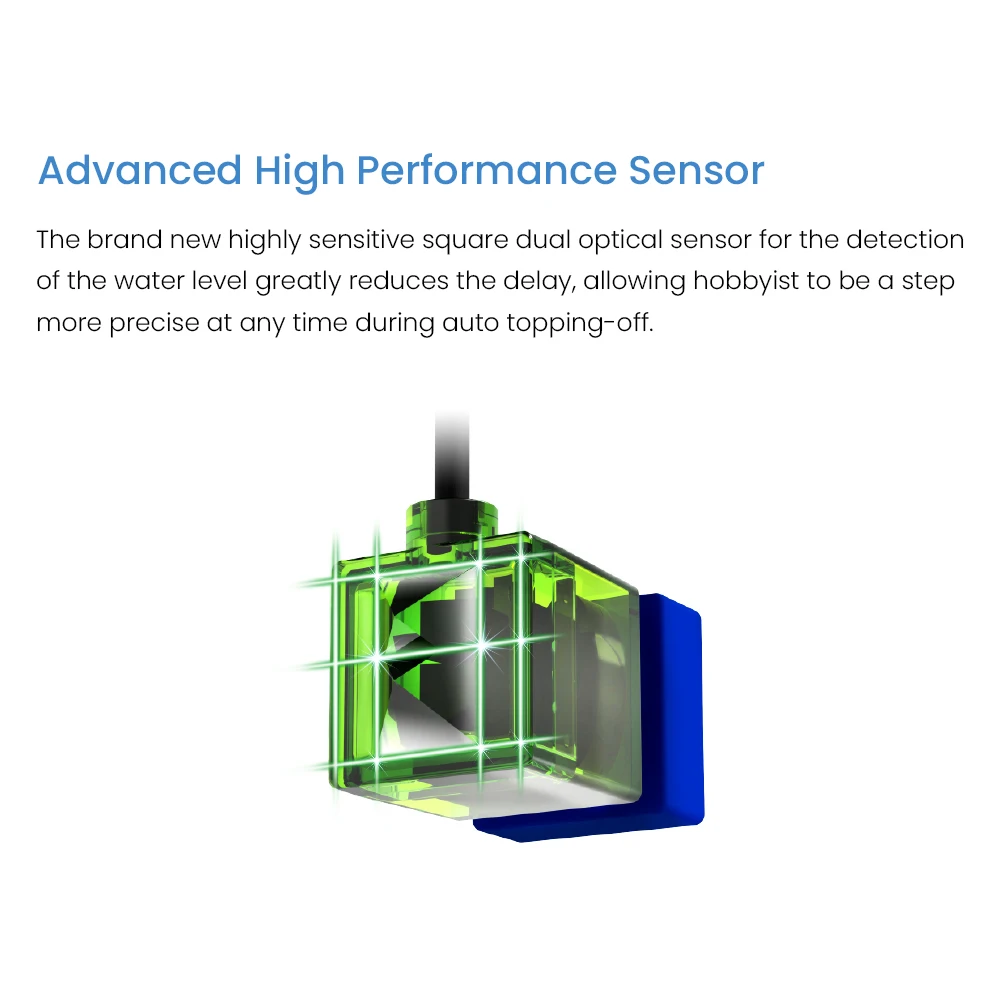 Advanced High Performance Sensor

The brand new highly sensitive square dual optical sensor for the detection of the water level greatly reduces the delay, allowing hobbyist to be a step more precise at any time during auto topping-off.