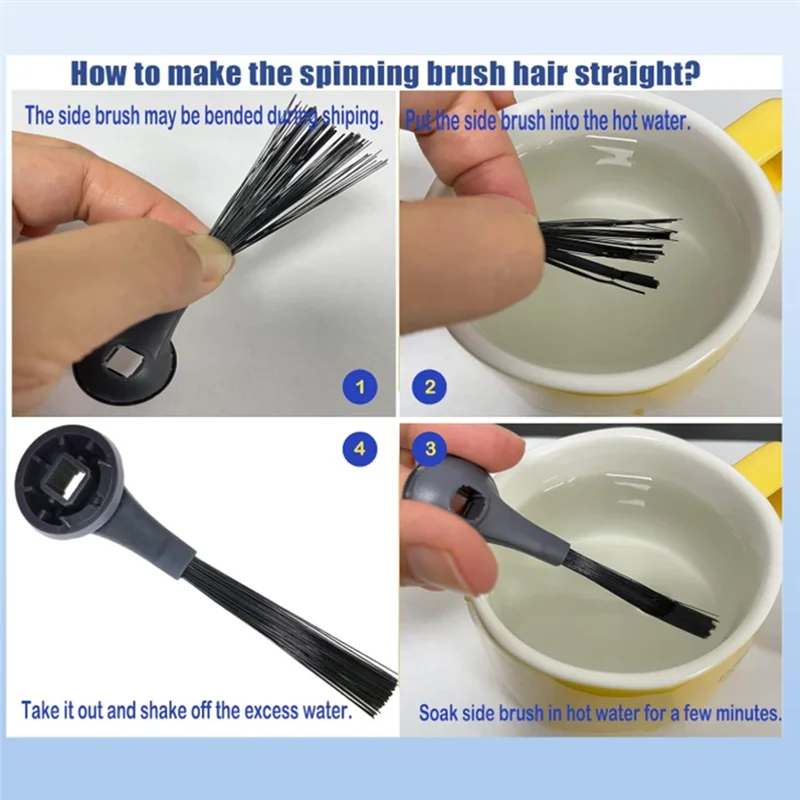 How to make the spinning brush hair straight?

The side brush may be bended during shiping.

1

Put the side brush into the hot water.

2

4

Take it out and shake off the excess water.

3

Soak side brush in hot water for a few minutes.