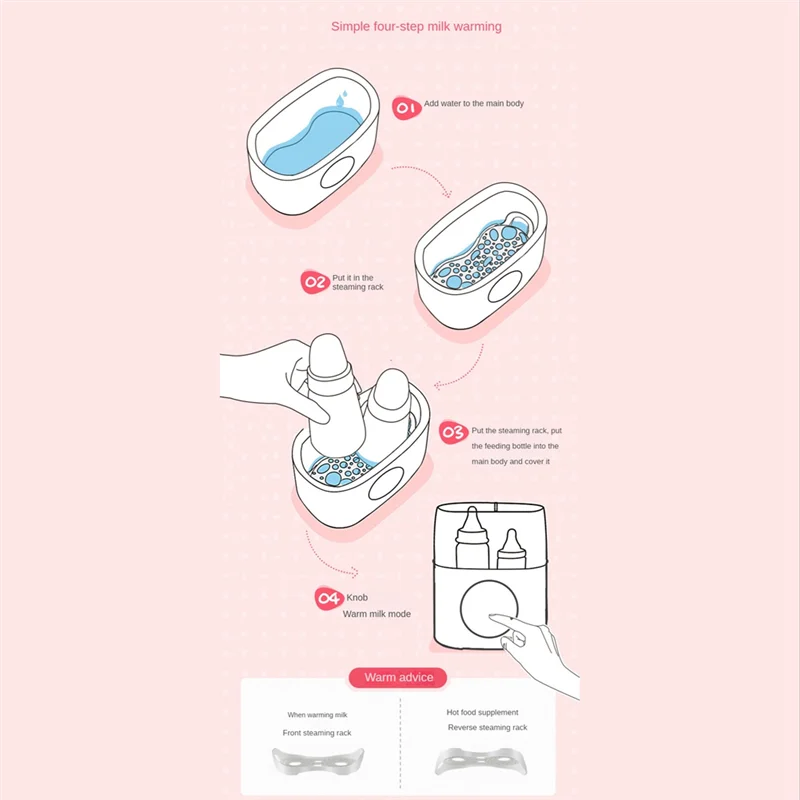 Simple four-step milk warming

01 Add water to the main body

02 Put it in the steaming rack

03 Put the steaming rack, put the feeding bottle into the main body and cover it

04 Knob
Warm milk mode

Warm advice

When warming milk
Front steaming rack

Hot food supplement
Reverse steaming rack