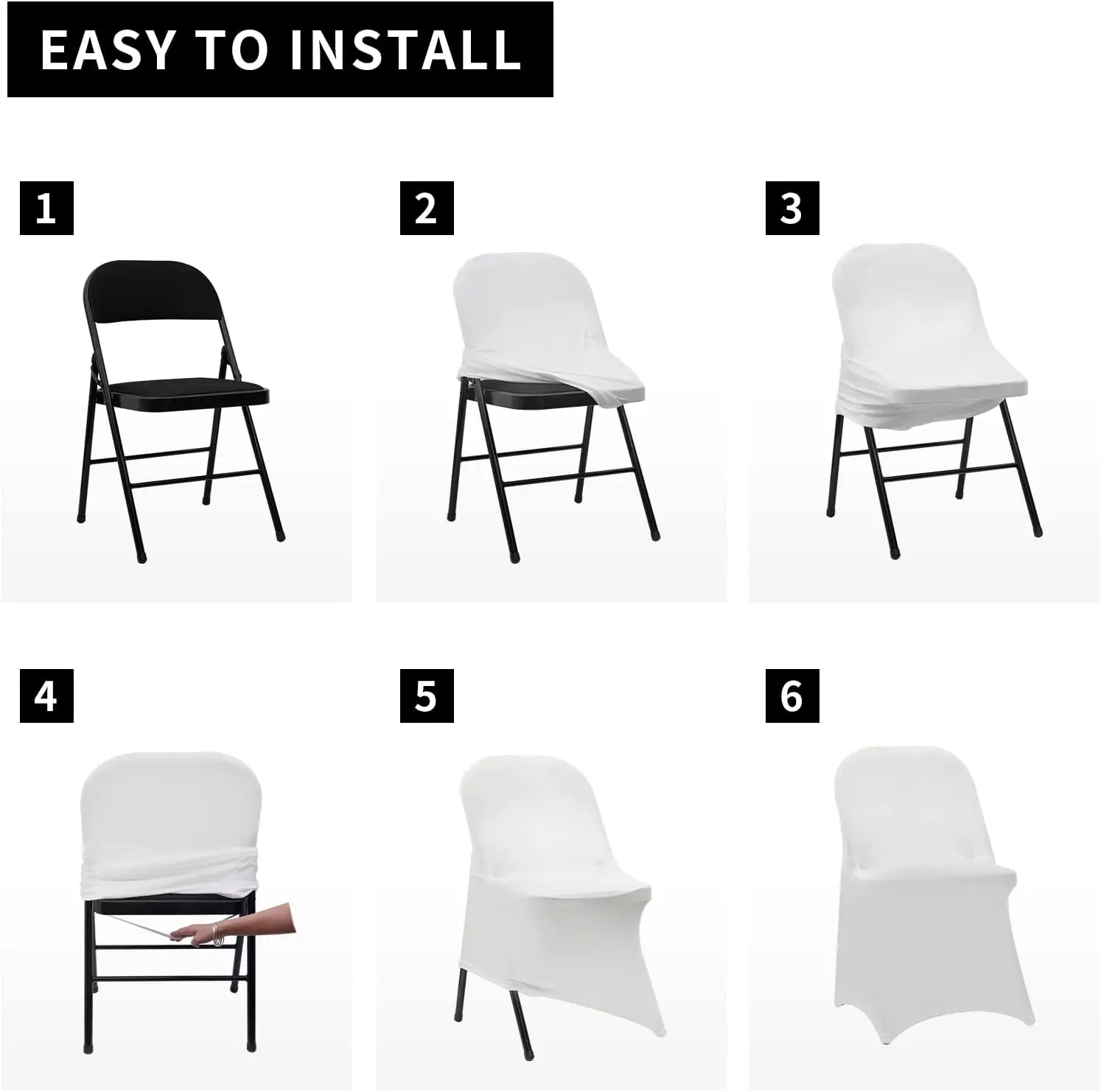 EASY TO INSTALL

1

2

3

4

5

6