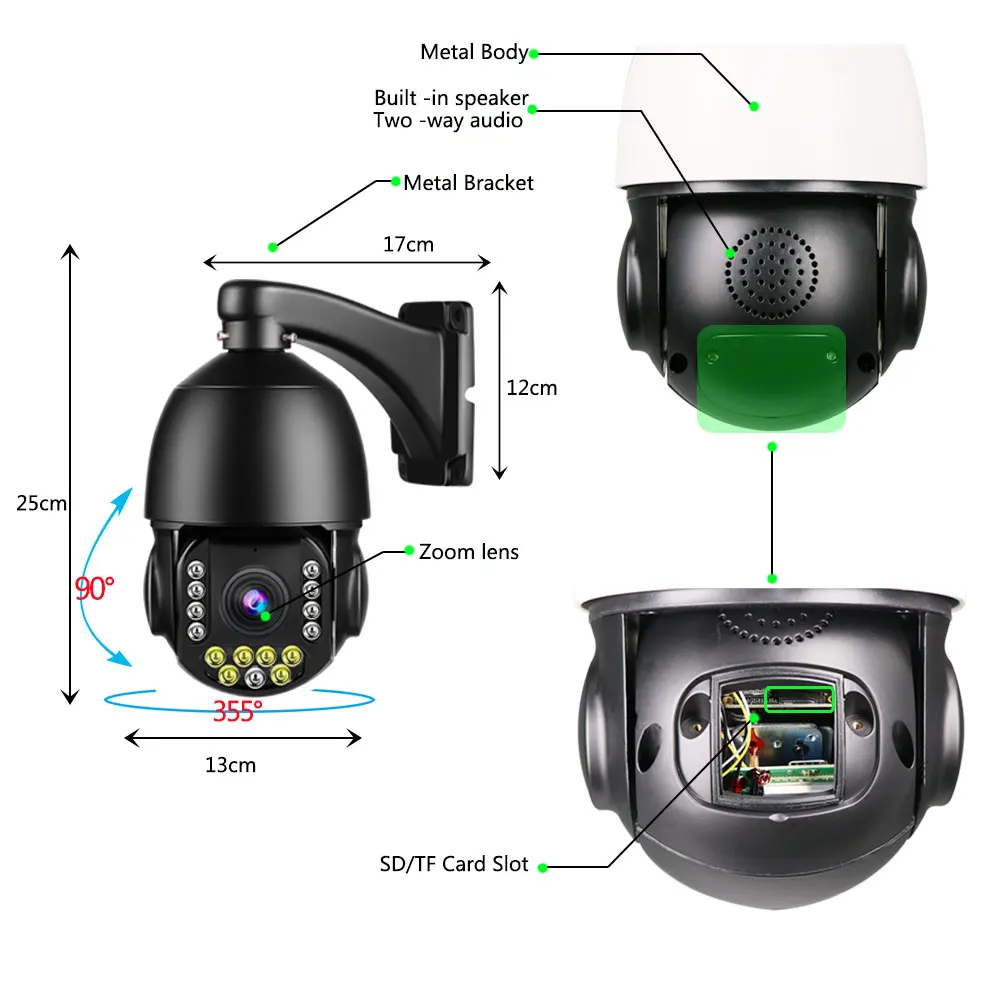 Metal Body

Built -in speaker
Two -way audio

Metal Bracket

17cm

12cm

25cm

90°

Zoom lens

355°

13cm

SD/TF Card Slot