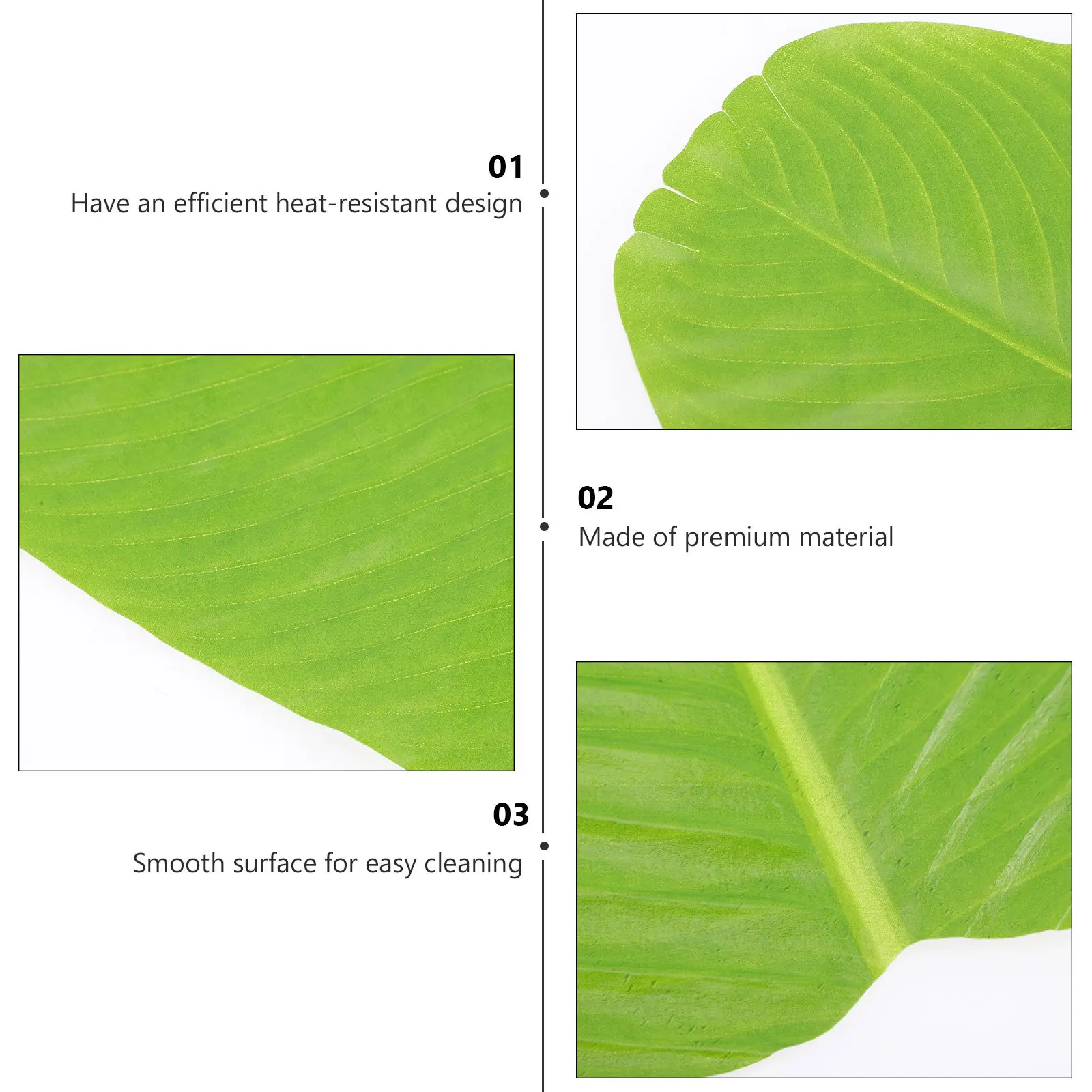 01
Have an efficient heat-resistant design

02
Made of premium material

03
Smooth surface for easy cleaning