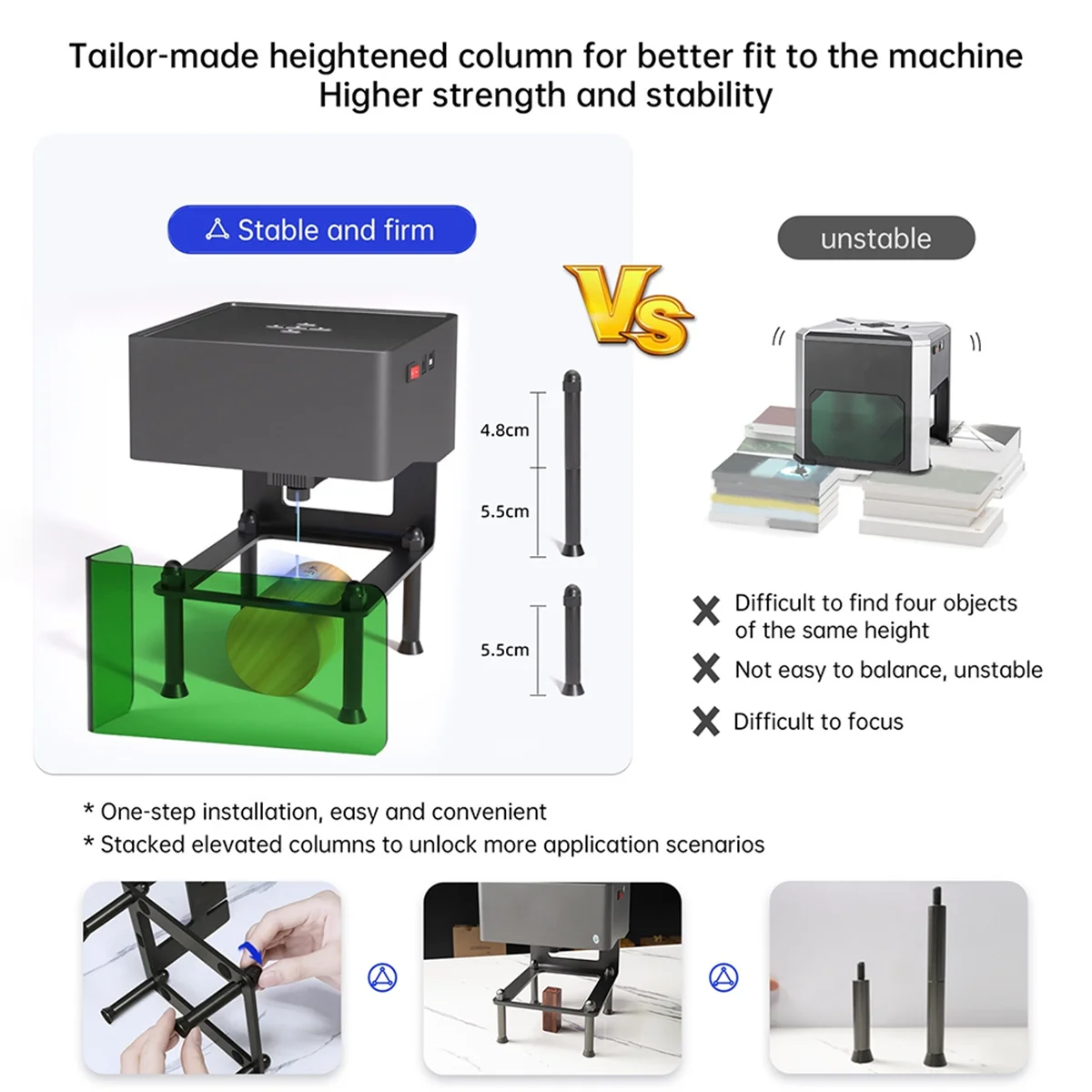 Tailor-made heightened column for better fit to the machine
Higher strength and stability

Stable and firm

VS

unstable

4.8cm

5.5cm

5.5cm

Difficult to find four objects of the same height

Not easy to balance, unstable

Difficult to focus

* One-step installation, easy and convenient
* Stacked elevated columns to unlock more application scenarios