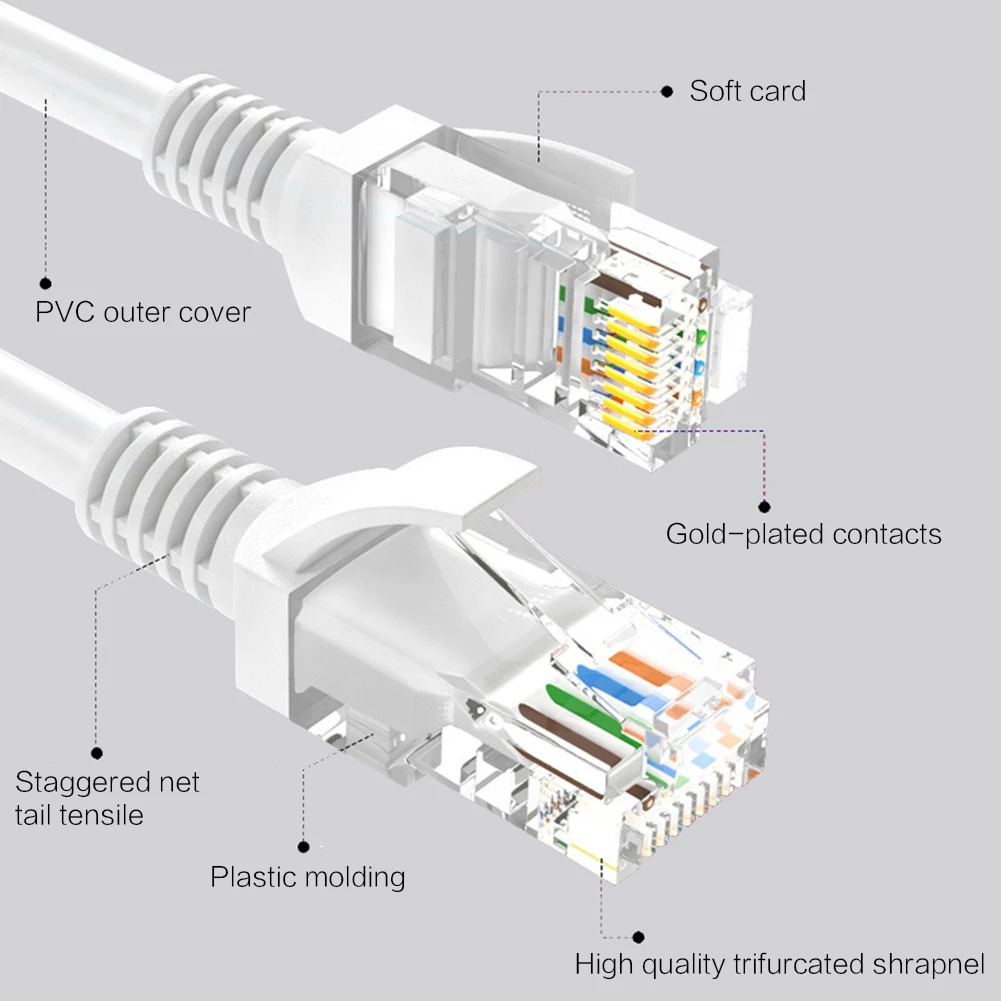 Soft card

PVC outer cover

Gold-plated contacts

Staggered net tail tensile

Plastic molding

High quality trifurcated shrapnel