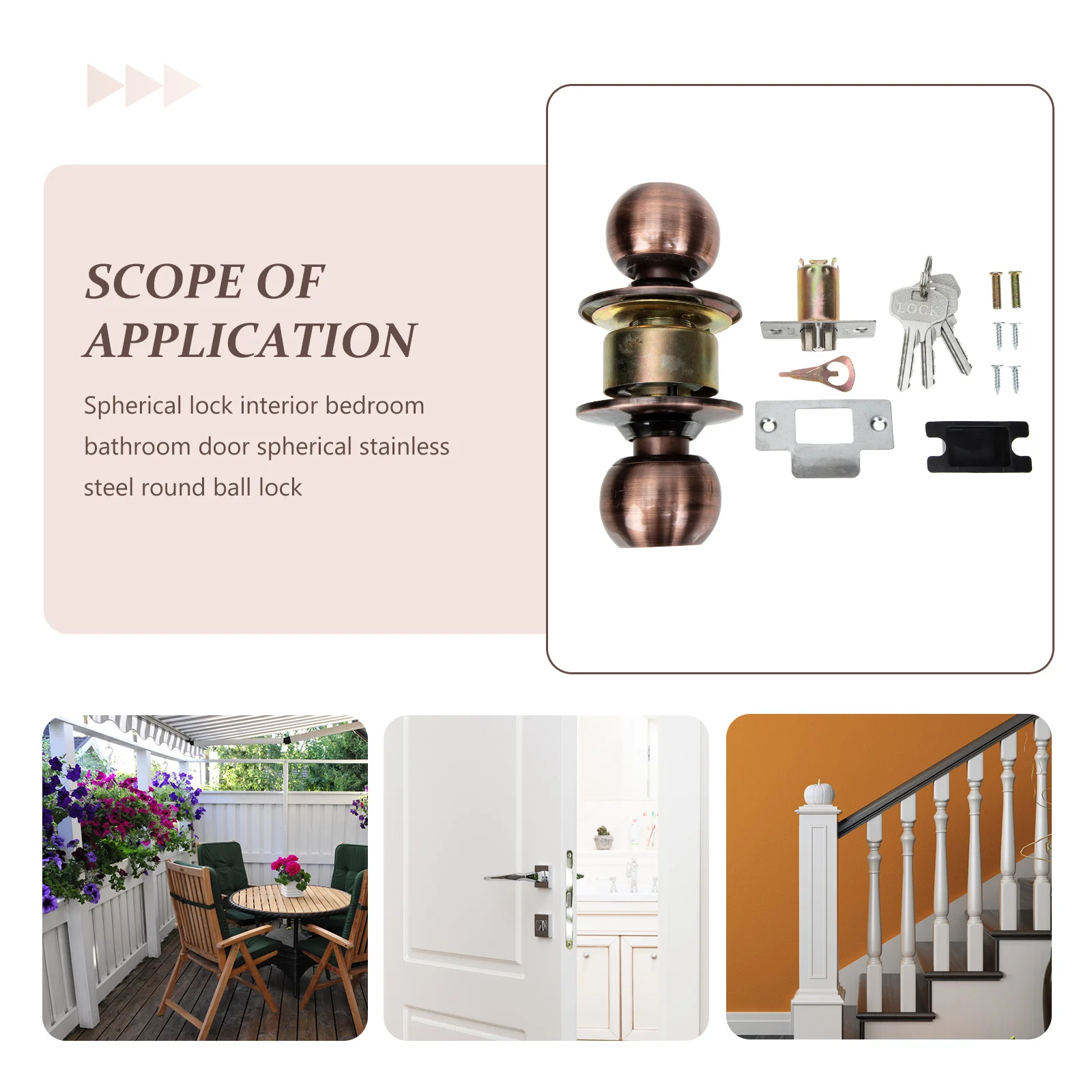 SCOPE OF APPLICATION

Spherical lock interior bedroom bathroom door spherical stainless steel round ball lock

LOCK