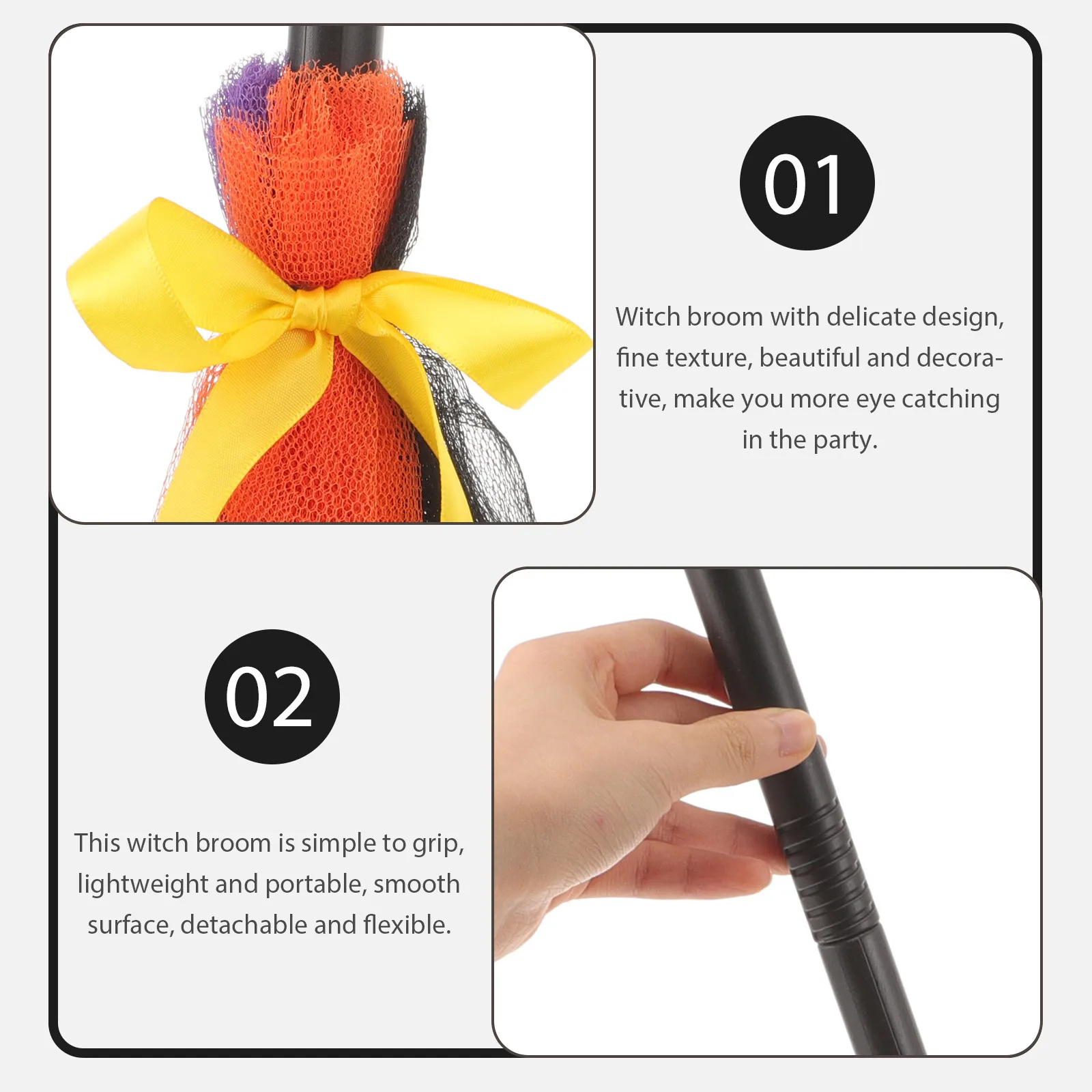 01

Witch broom with delicate design, fine texture, beautiful and decorative, make you more eye catching in the party.

02

This witch broom is simple to grip, lightweight and portable, smooth surface, detachable and flexible.