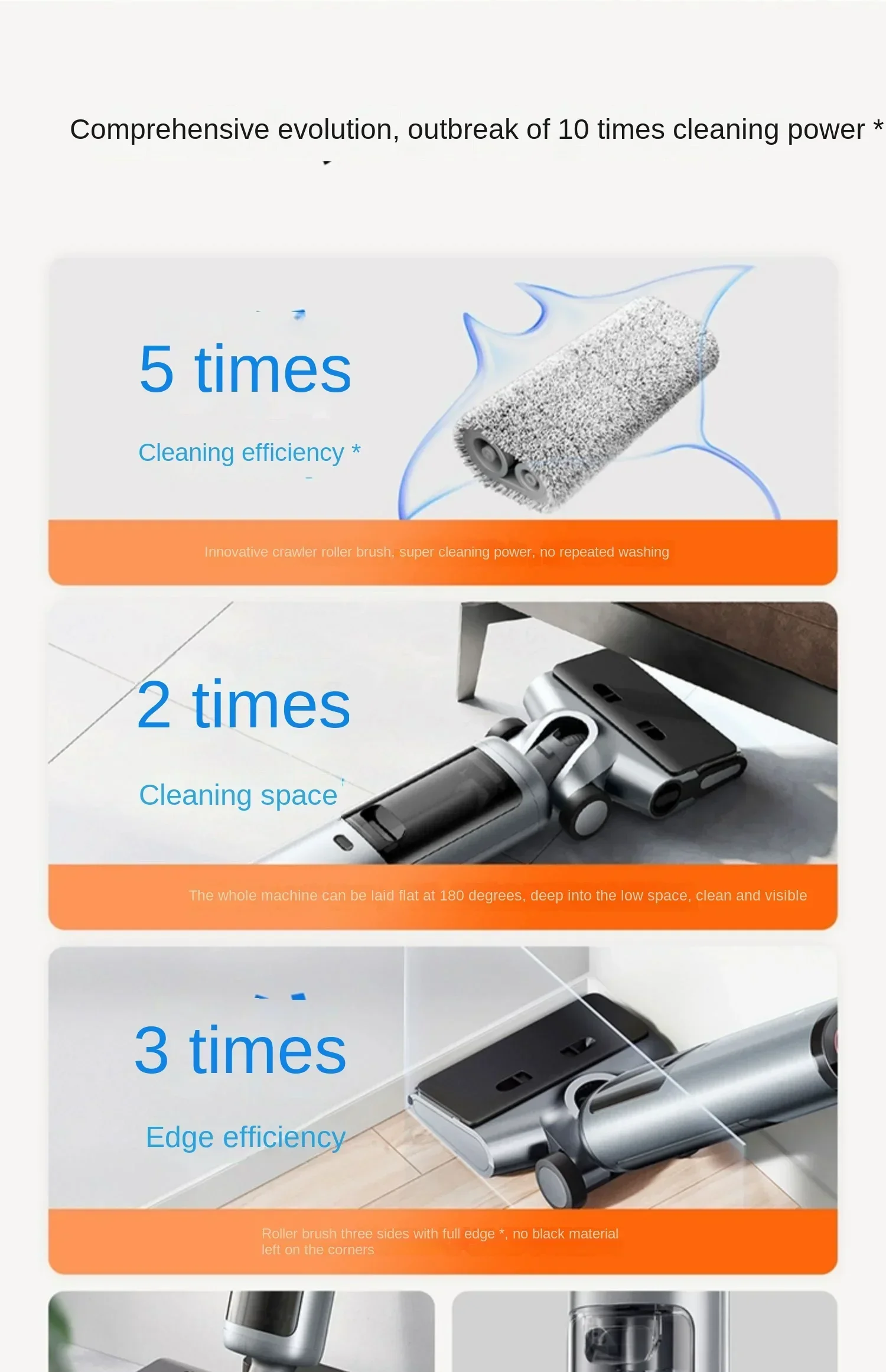 Comprehensive evolution, outbreak of 10 times cleaning power *

5 times

Cleaning efficiency *

Innovative crawler roller brush, super cleaning power, no repeated washing

2 times

Cleaning space

The whole machine can be laid flat at 180 degrees, deep into the low space, clean and visible

3 times

Edge efficiency

Roller brush three sides with full edge *, no black material left on the corners