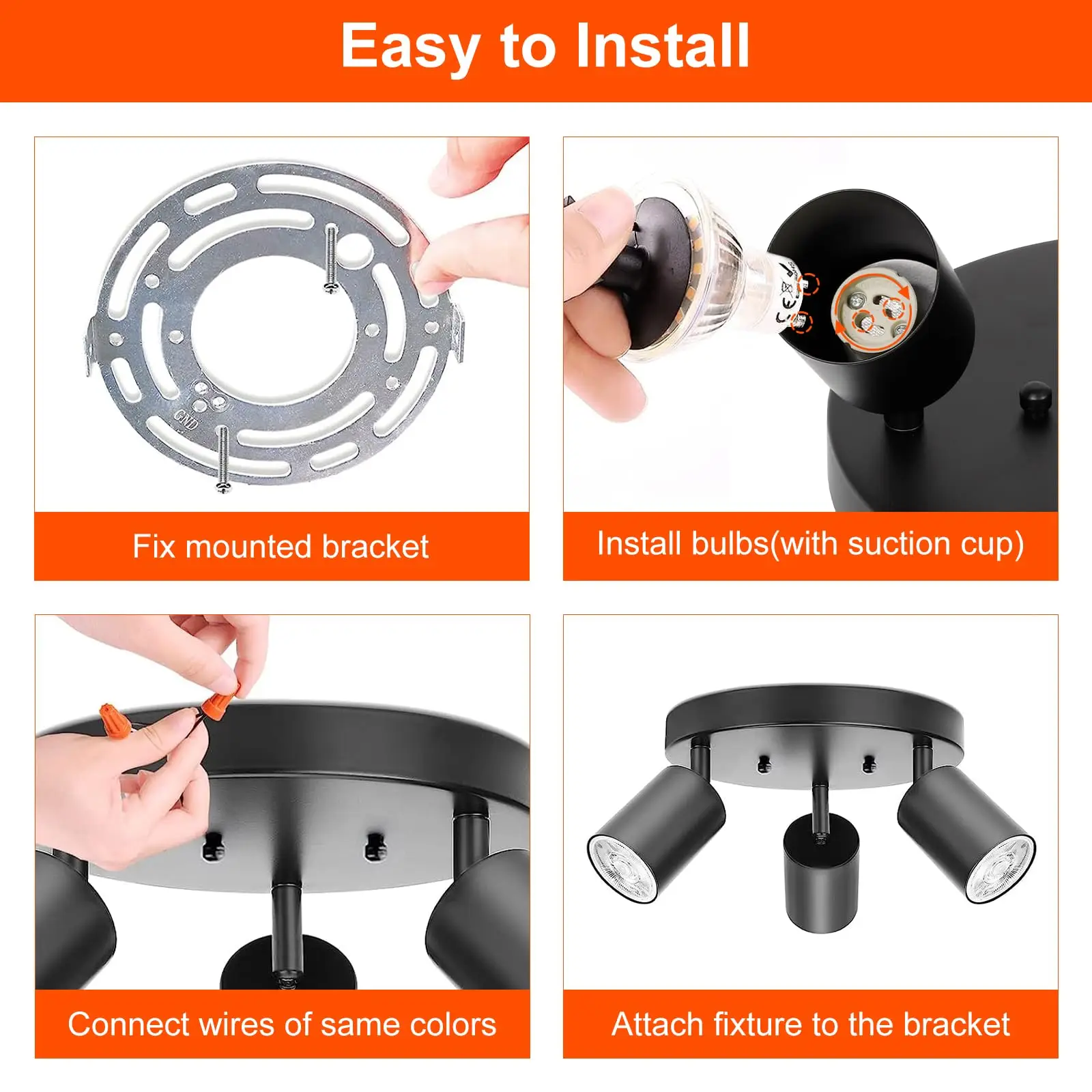 Easy to Install

GND

Fix mounted bracket

CE

Install bulbs(with suction cup)

Connect wires of same colors

Attach fixture to the bracket