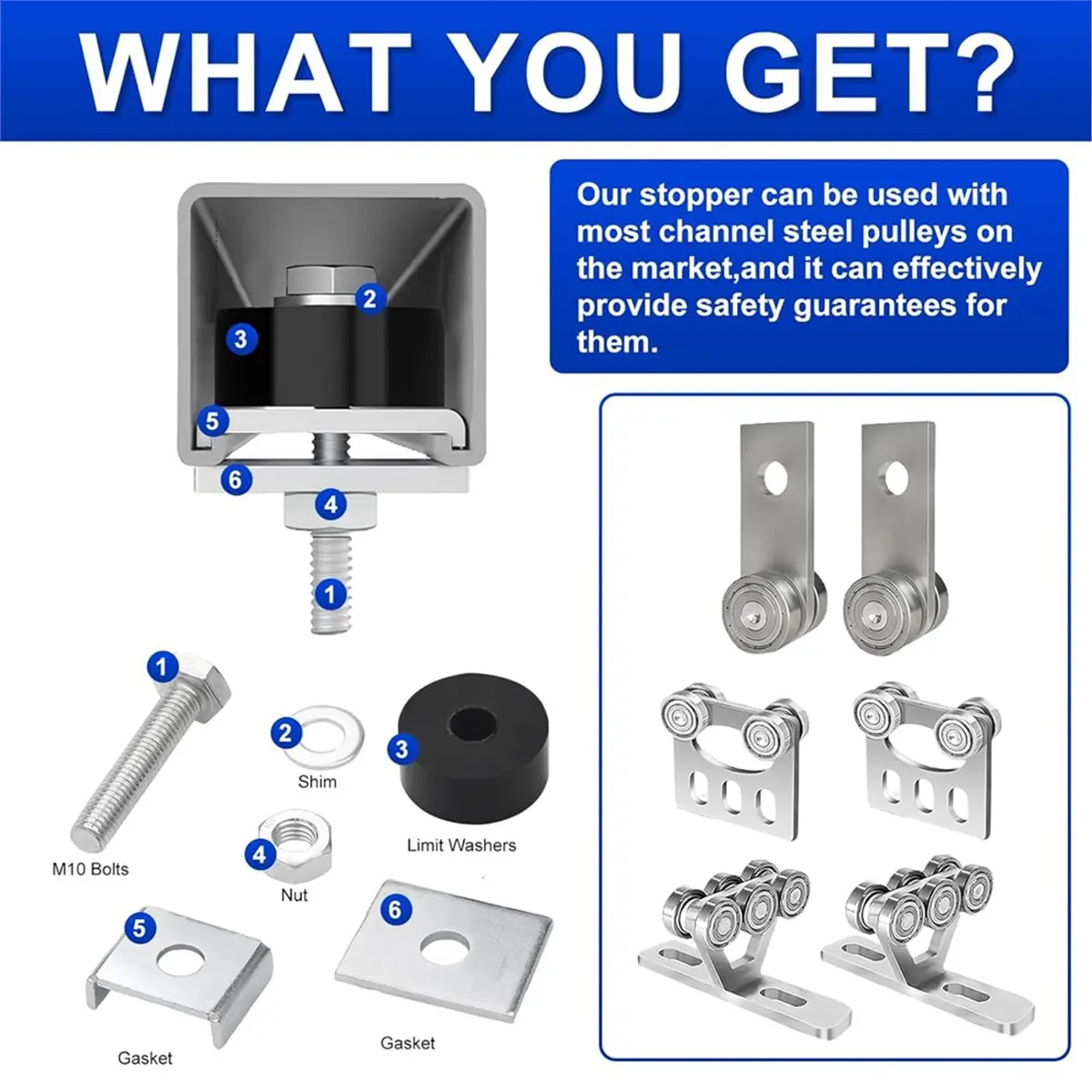 WHAT YOU GET?

Our stopper can be used with most channel steel pulleys on the market,and it can effectively provide safety guarantees for them.

2
3
5
6
4
1

1
M10 Bolts

2
Shim

3
Limit Washers

4
Nut

5
Gasket

6
Gasket