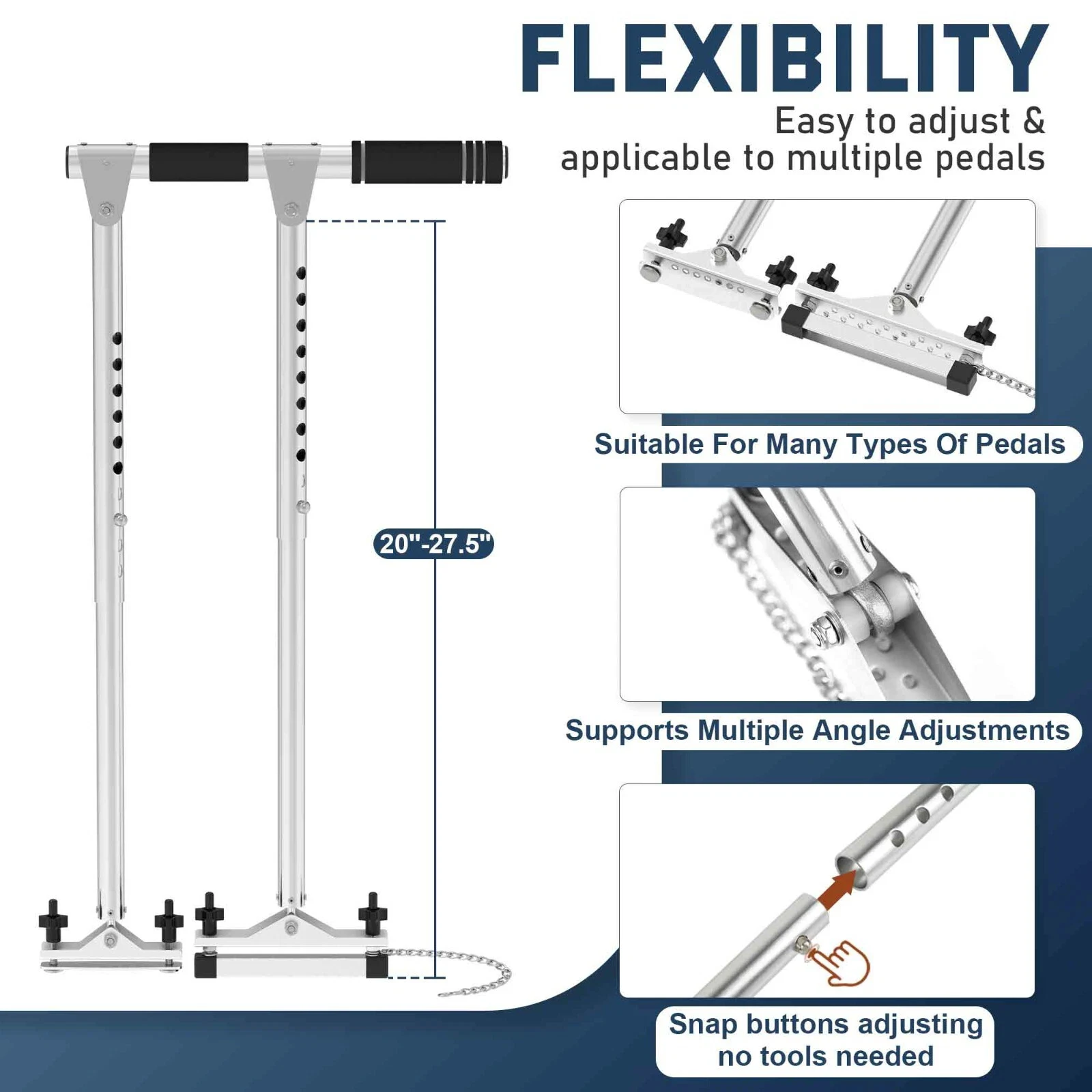 FLEXIBILITY

Easy to adjust & applicable to multiple pedals

20"-27.5"

Suitable For Many Types Of Pedals

Supports Multiple Angle Adjustments

Snap buttons adjusting no tools needed