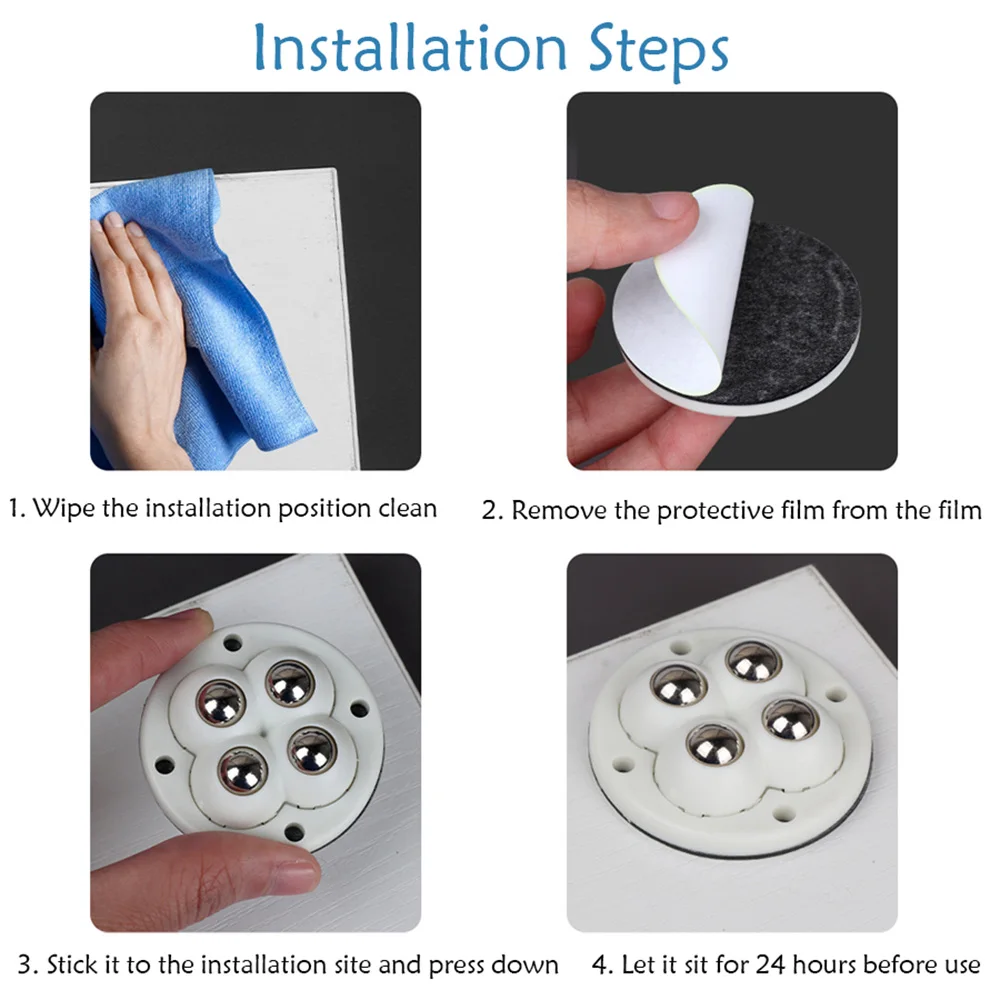 Installation Steps

1. Wipe the installation position clean

2. Remove the protective film from the film

3. Stick it to the installation site and press down

4. Let it sit for 24 hours before use