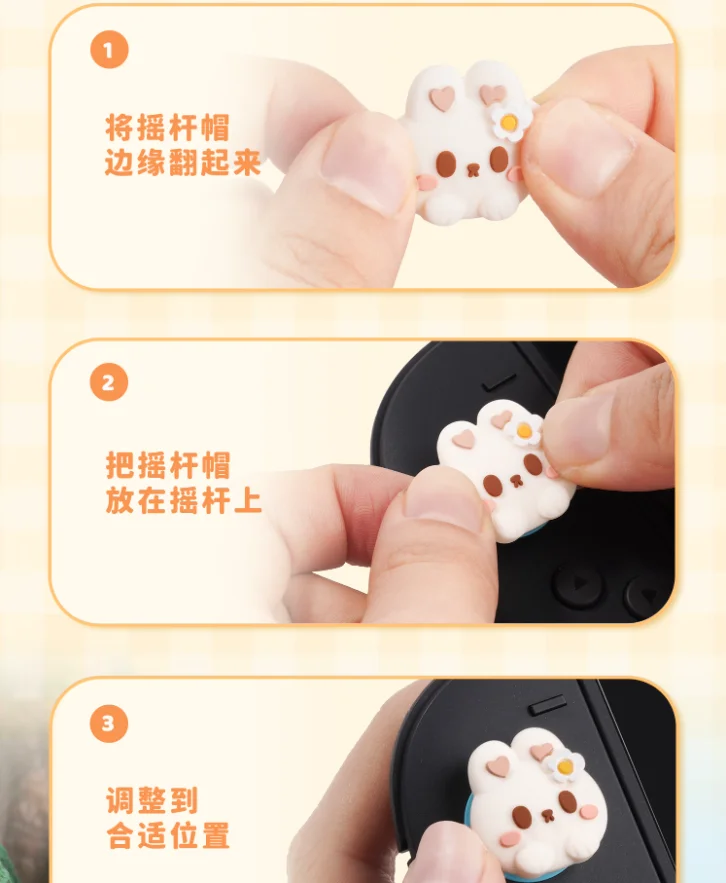 1

将摇杆帽
边缘翻起来

2

把摇杆帽
放在摇杆上

3

调整到
合适位置