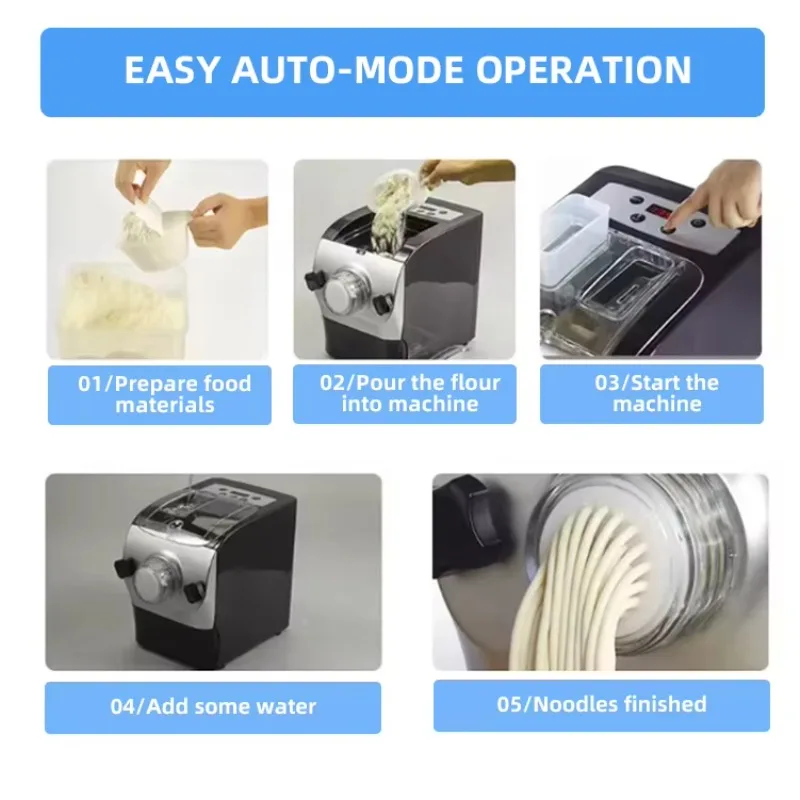 EASY AUTO-MODE OPERATION

01/Prepare food materials

02/Pour the flour into machine

03/Start the machine

04/Add some water

05/Noodles finished