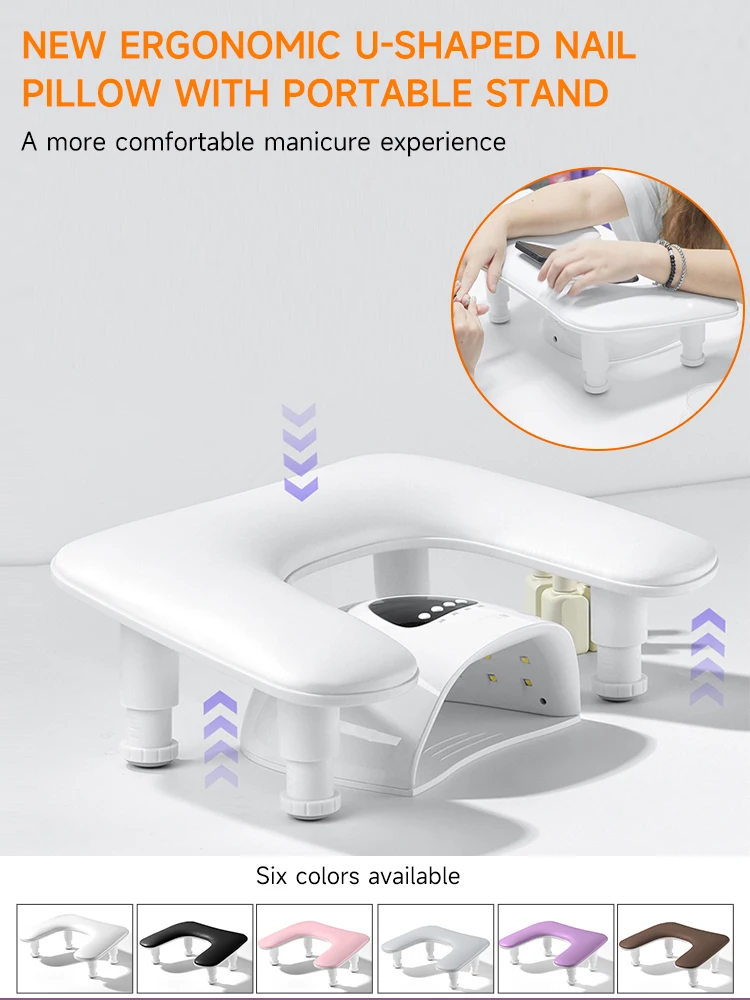 NEW ERGONOMIC U-SHAPED NAIL PILLOW WITH PORTABLE STAND

A more comfortable manicure experience

Six colors available