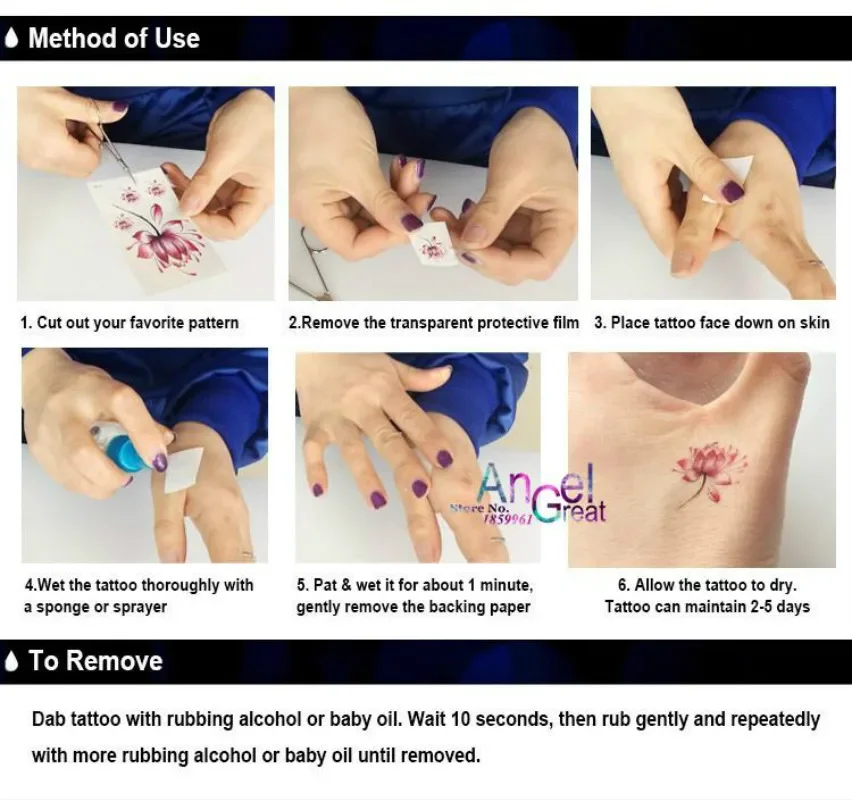 Method of Use

1. Cut out your favorite pattern

2.Remove the transparent protective film

3. Place tattoo face down on skin

4.Wet the tattoo thoroughly with a sponge or sprayer

5. Pat & wet it for about 1 minute, gently remove the backing paper

Angel Great
Store No. 1859961

6. Allow the tattoo to dry. Tattoo can maintain 2-5 days

To Remove

Dab tattoo with rubbing alcohol or baby oil. Wait 10 seconds, then rub gently and repeatedly with more rubbing alcohol or baby oil until removed.