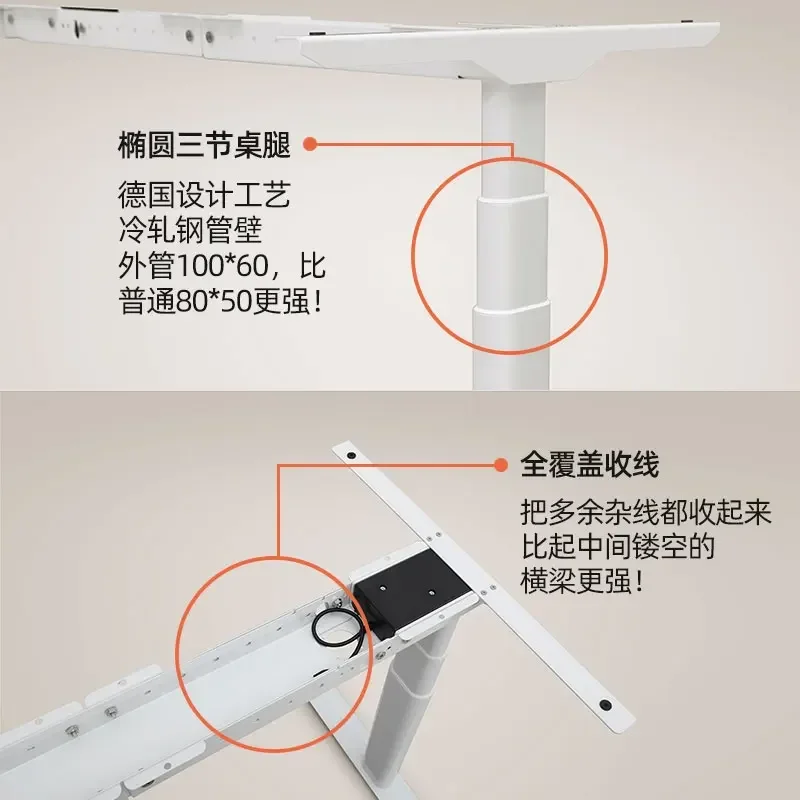 椭圆三节桌腿

德国设计工艺
冷轧钢管壁
外管100*60，比
普通80*50更强！

全覆盖收线

把多余杂线都收起来
比起中间镂空的
横梁更强！