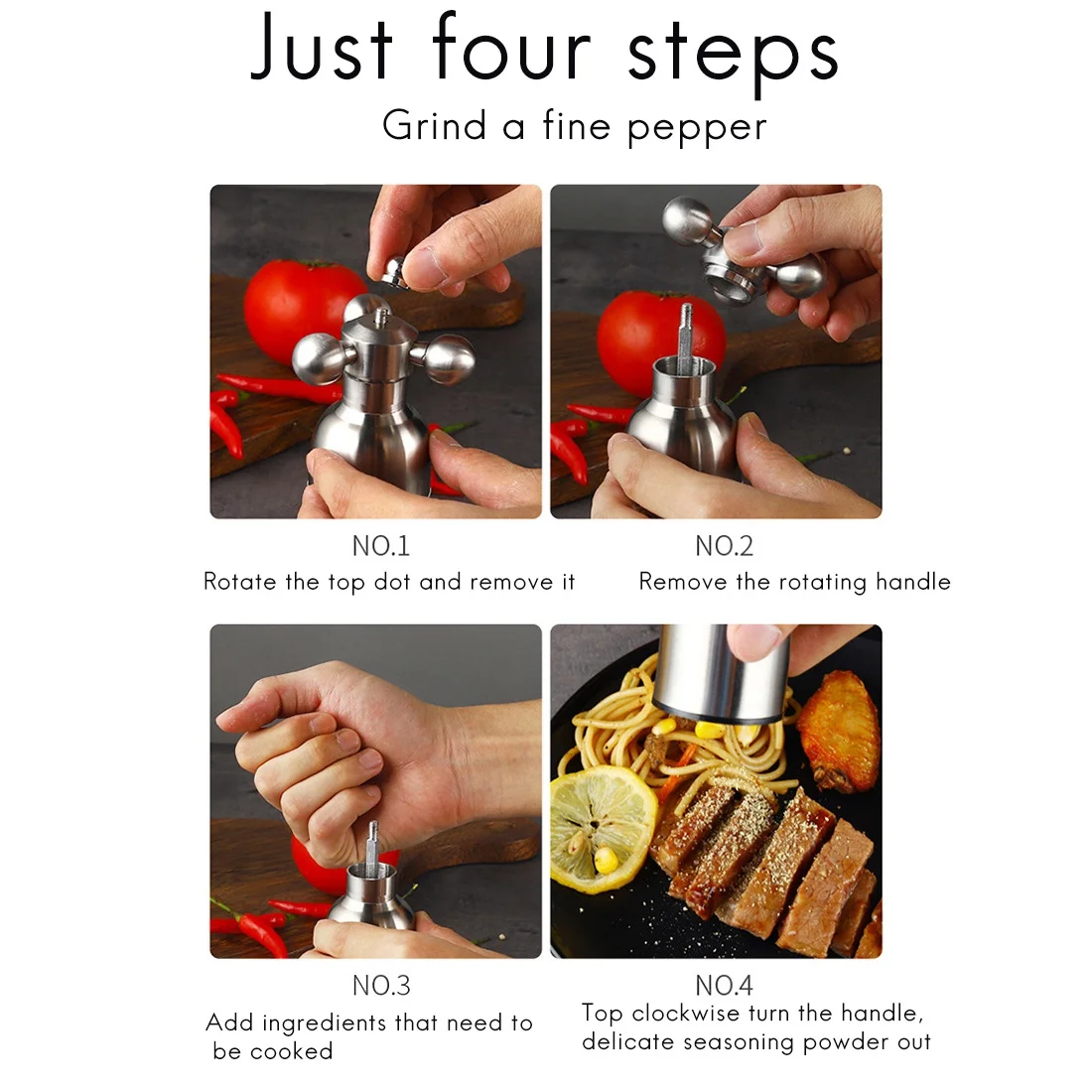 Just four steps

Grind a fine pepper

NO.1
Rotate the top dot and remove it

NO.2
Remove the rotating handle

NO.3
Add ingredients that need to be cooked

NO.4
Top clockwise turn the handle, delicate seasoning powder out