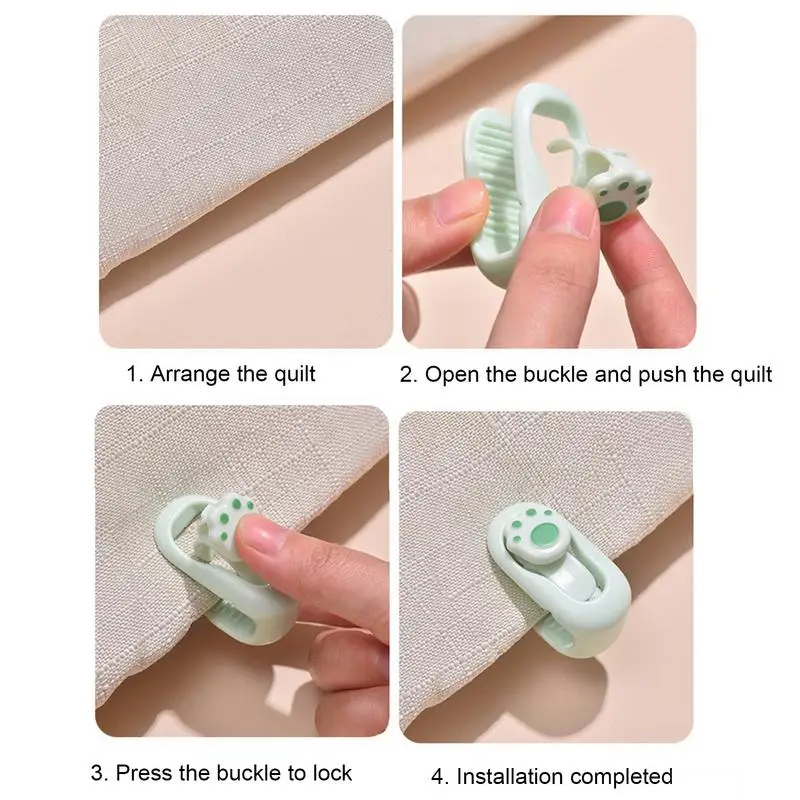 1. Arrange the quilt

2. Open the buckle and push the quilt

3. Press the buckle to lock

4. Installation completed