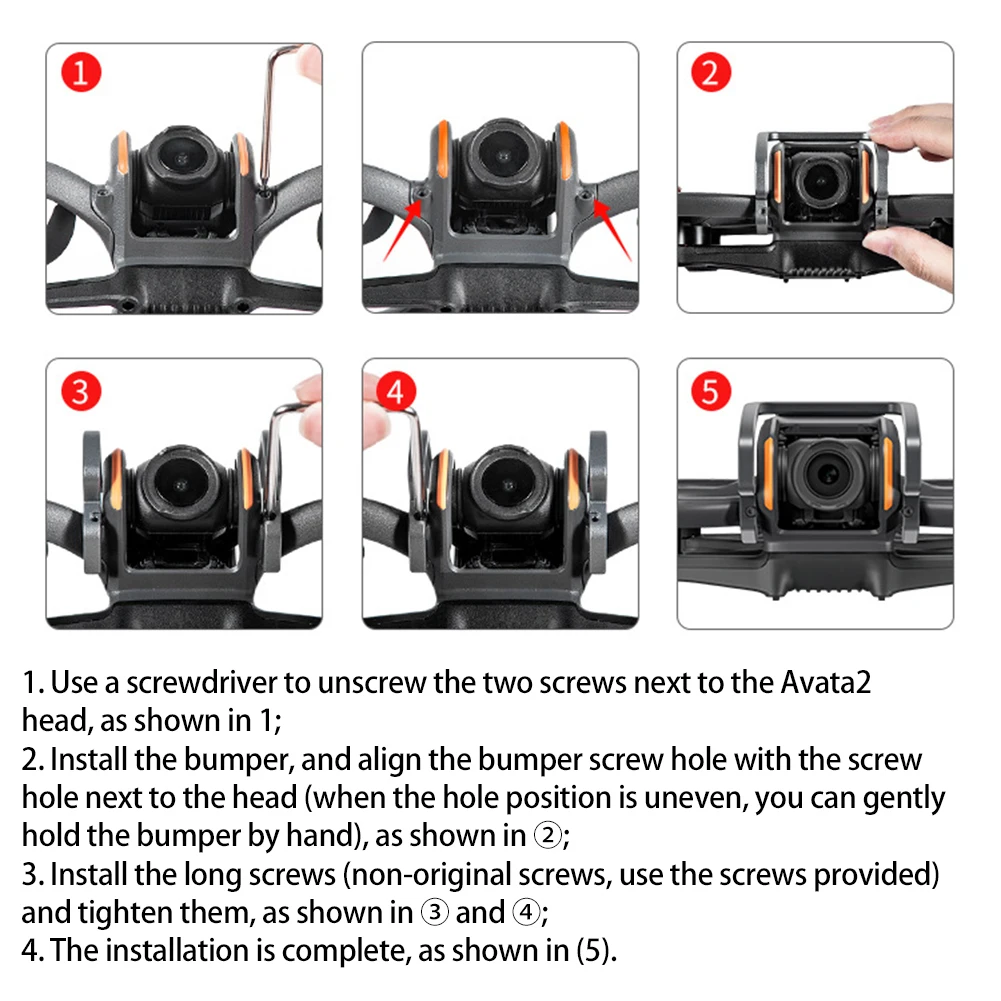 1

2

3

4

5

1. Use a screwdriver to unscrew the two screws next to the Avata2 head, as shown in 1;
2. Install the bumper, and align the bumper screw hole with the screw hole next to the head (when the hole position is uneven, you can gently hold the bumper by hand), as shown in ②;
3. Install the long screws (non-original screws, use the screws provided) and tighten them, as shown in ③ and ④;
4. The installation is complete, as shown in (5).