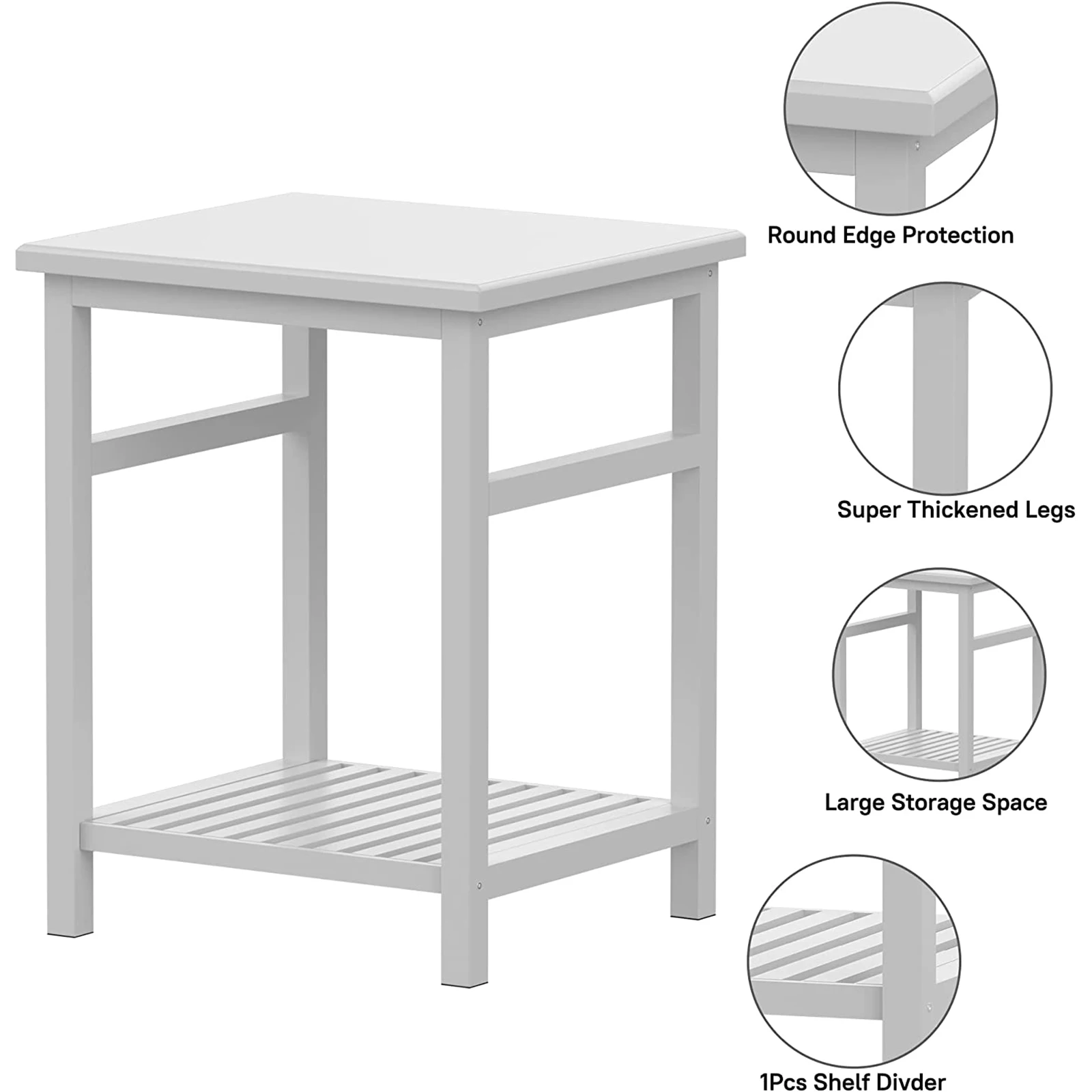 Round Edge Protection

Super Thickened Legs

Large Storage Space

1Pcs Shelf Divder