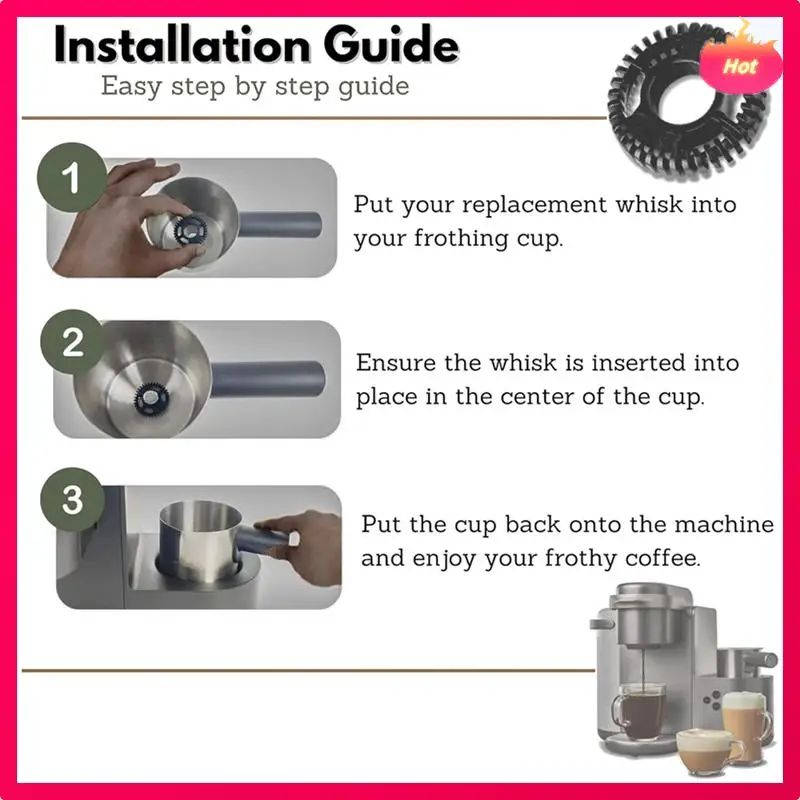 Installation Guide
Easy step by step guide

Hot

1
Put your replacement whisk into your frothing cup.

2
Ensure the whisk is inserted into place in the center of the cup.

3
Put the cup back onto the machine and enjoy your frothy coffee.